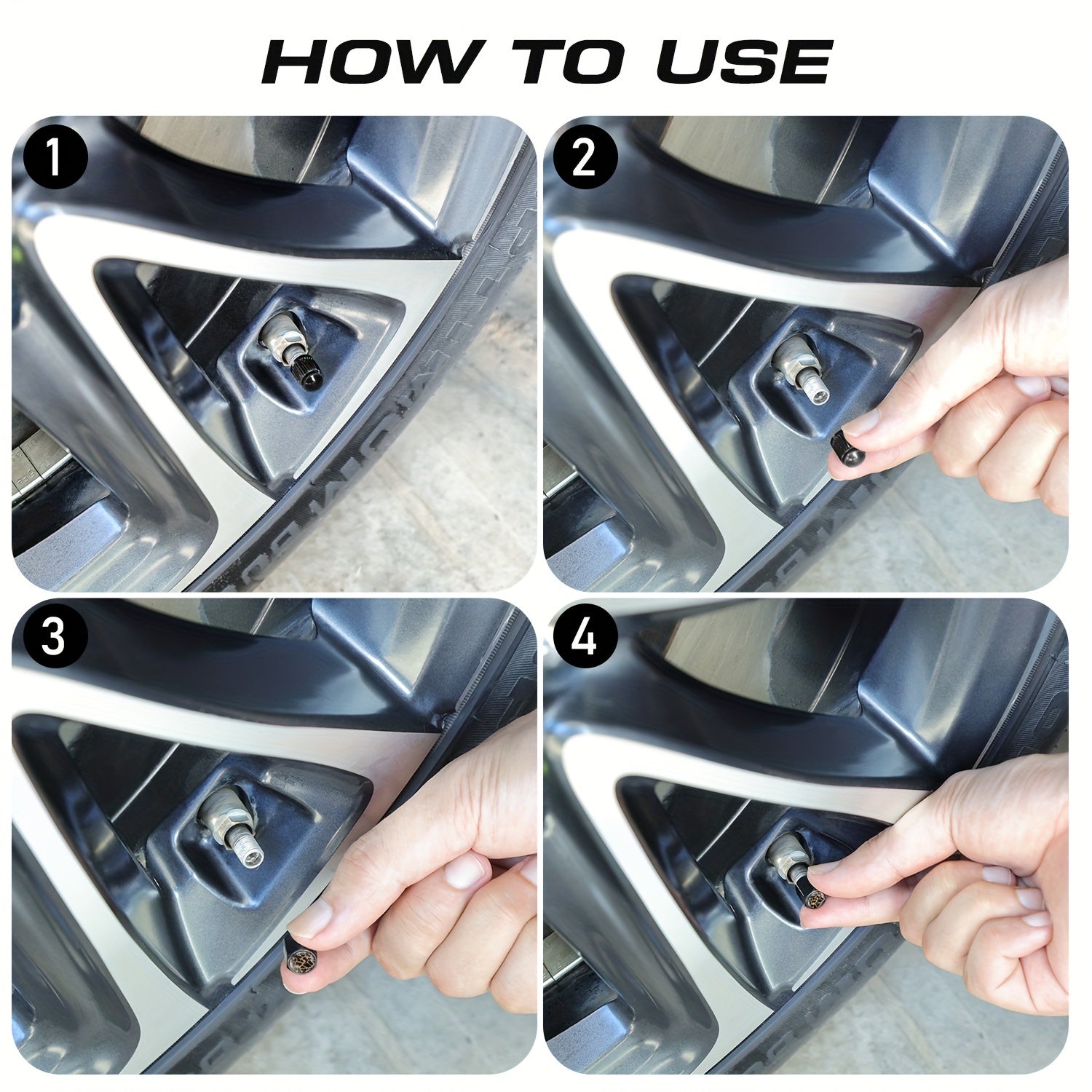 HOW TO USE

1

2

3

4