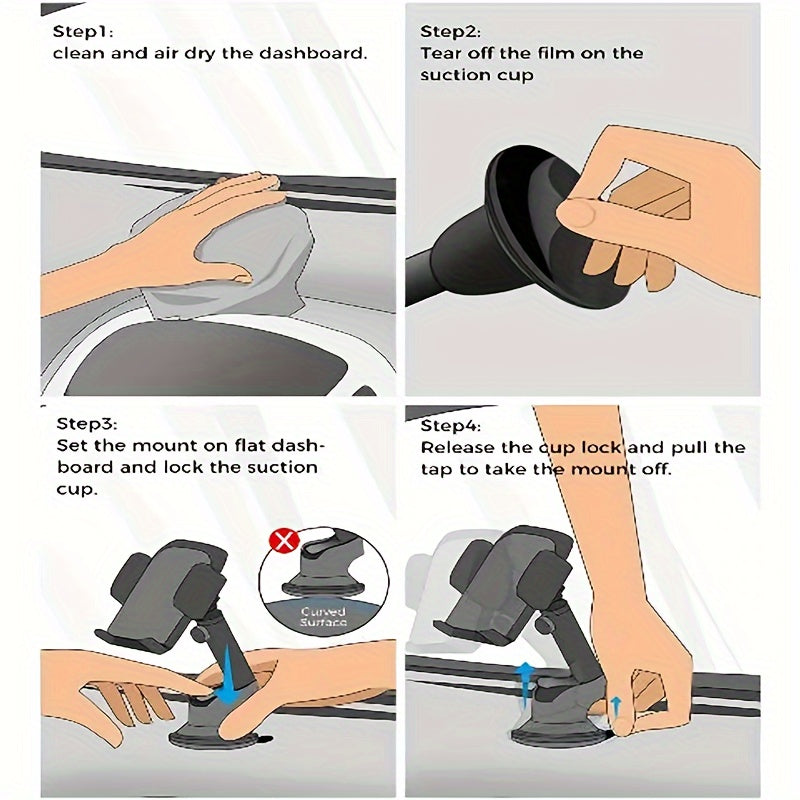 Step1:
clean and air dry the dashboard.

Step2:
Tear off the film on the suction cup

Step3:
Set the mount on flat dashboard and lock the suction cup.

Curved Surface

Step4:
Release the cup lock and pull the tap to take the mount off.