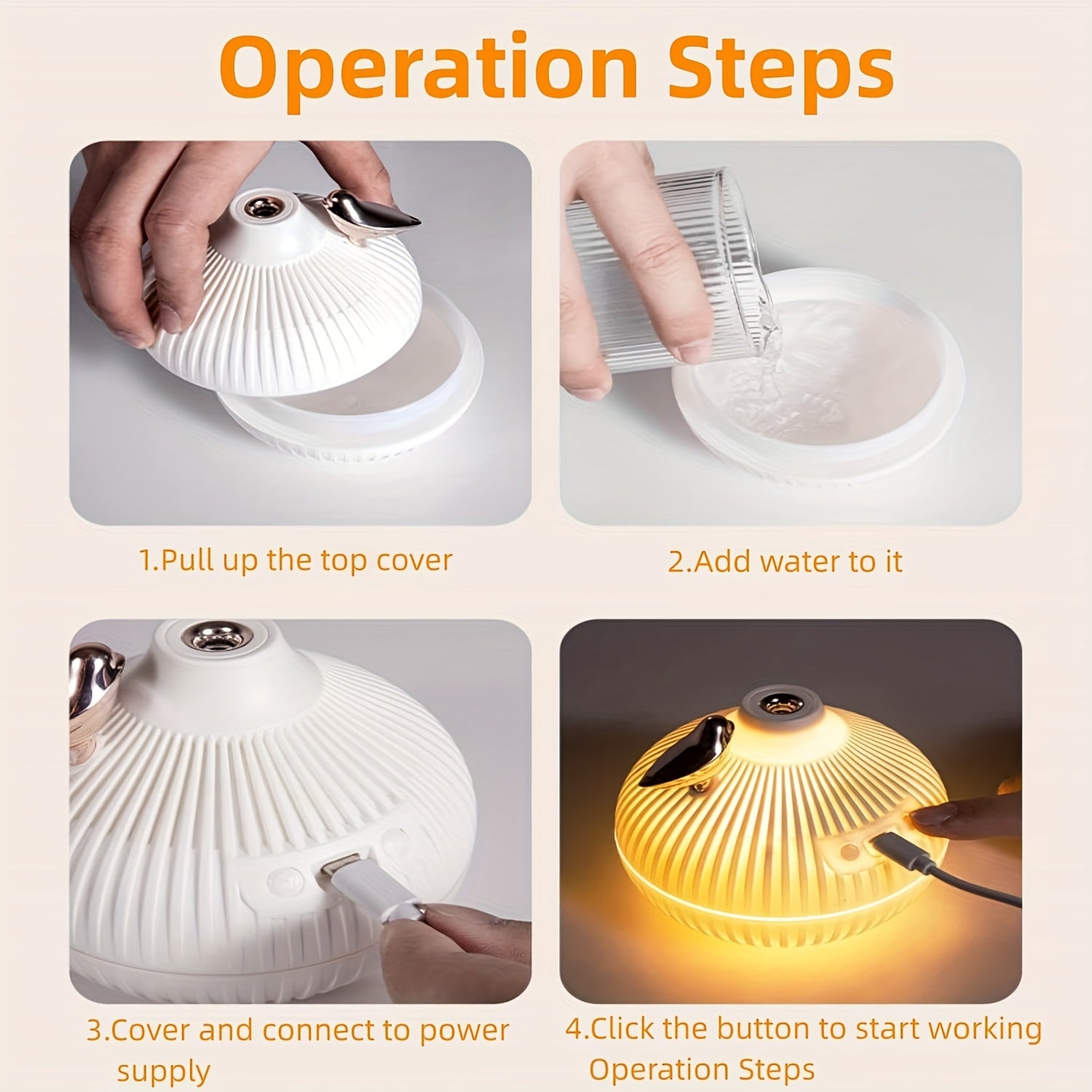 Operation Steps

1.Pull up the top cover

2.Add water to it

3.Cover and connect to power supply

4.Click the button to start working Operation Steps