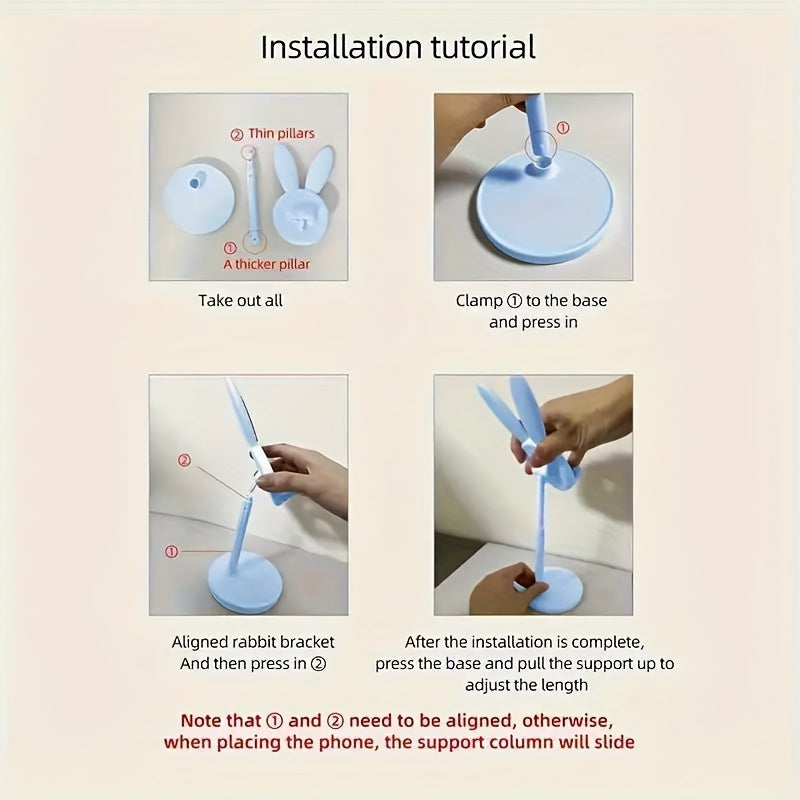 Installation tutorial

② Thin pillars

① A thicker pillar

Take out all

①

Clamp ① to the base and press in

②

①

Aligned rabbit bracket And then press in ②

After the installation is complete, press the base and pull the support up to adjust the length

Note that ① and ② need to be aligned, otherwise, when placing the phone, the support column will slide