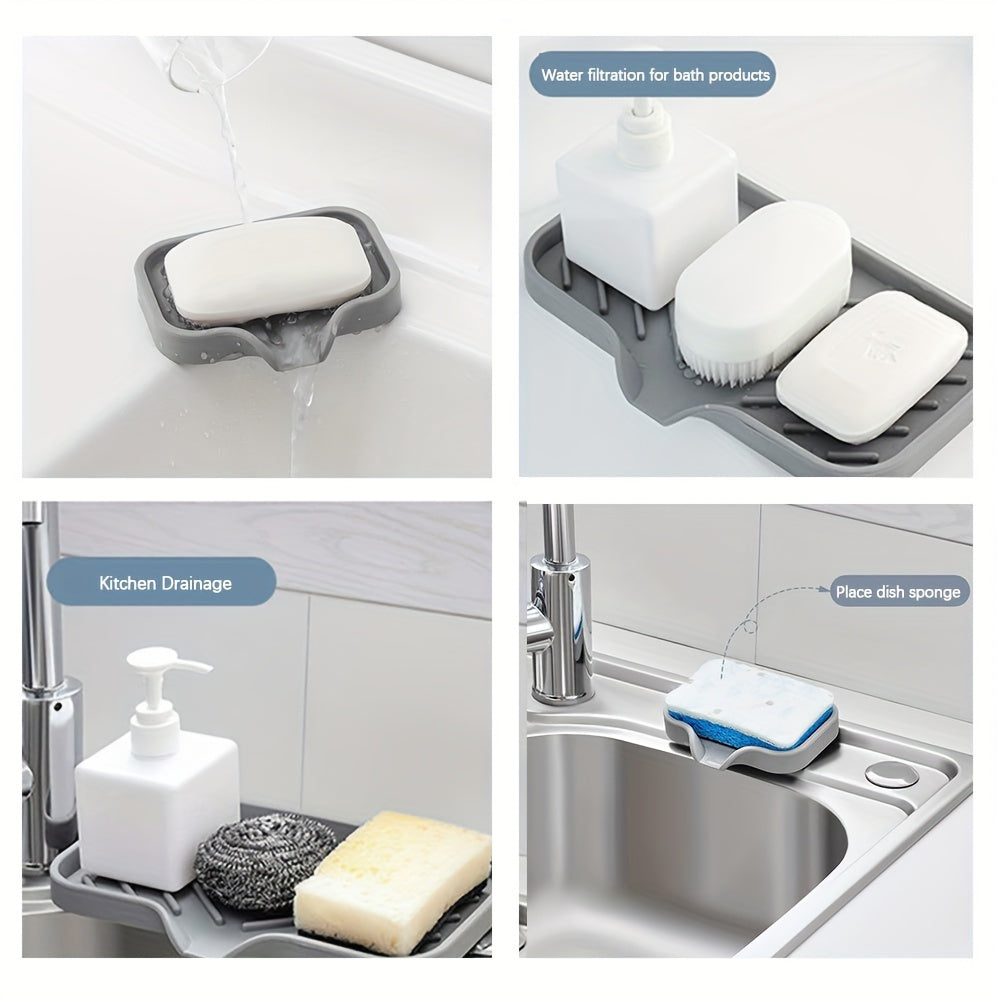 Water filtration for bath products

Kitchen Drainage

Place dish sponge