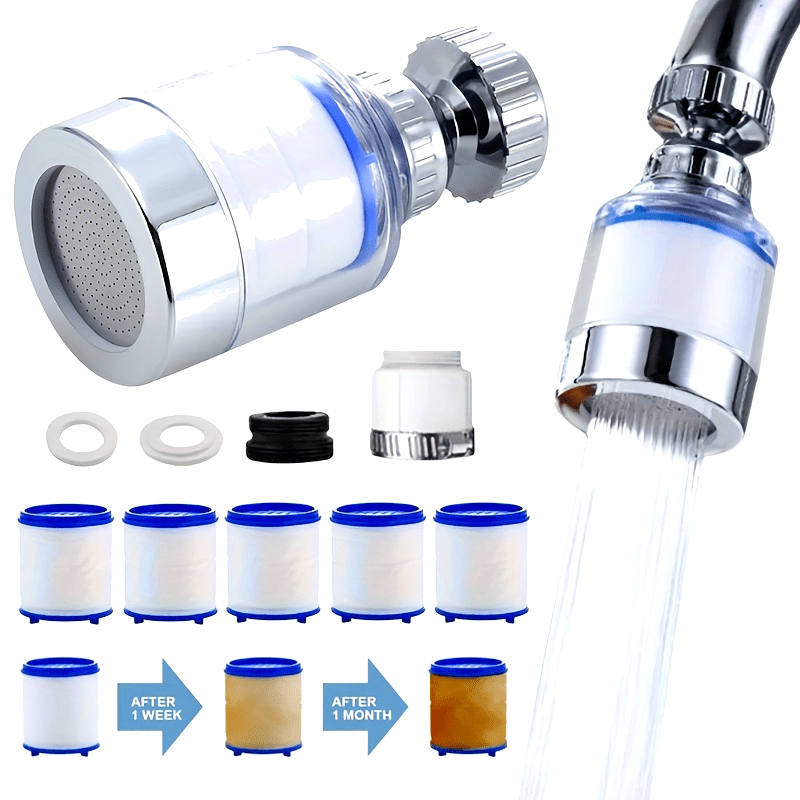 AFTER 1 WEEK

AFTER 1 MONTH