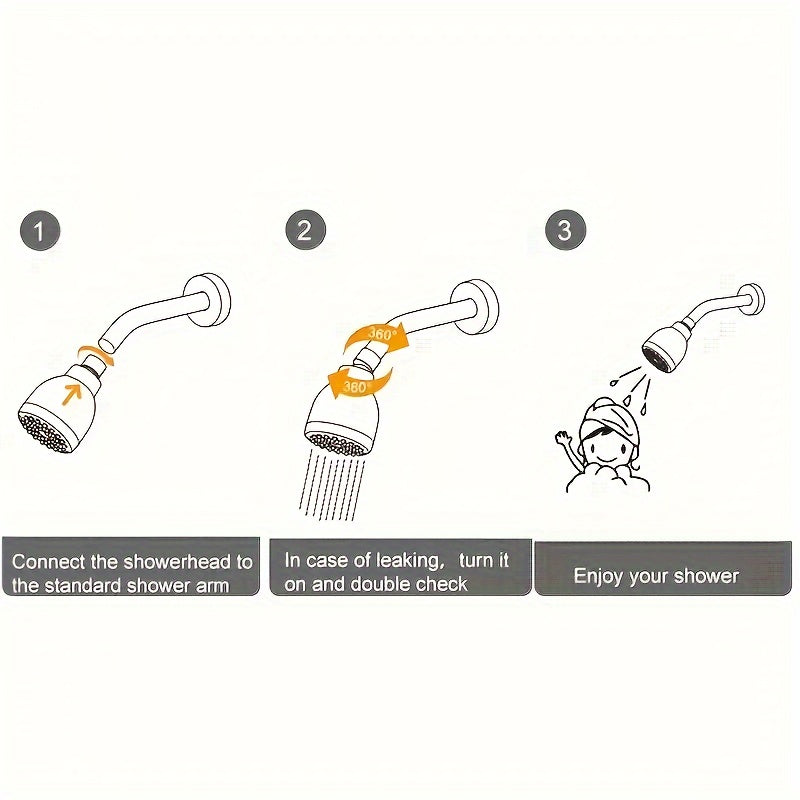 1

Connect the showerhead to the standard shower arm

2

360°

360°

In case of leaking, turn it on and double check

3

Enjoy your shower