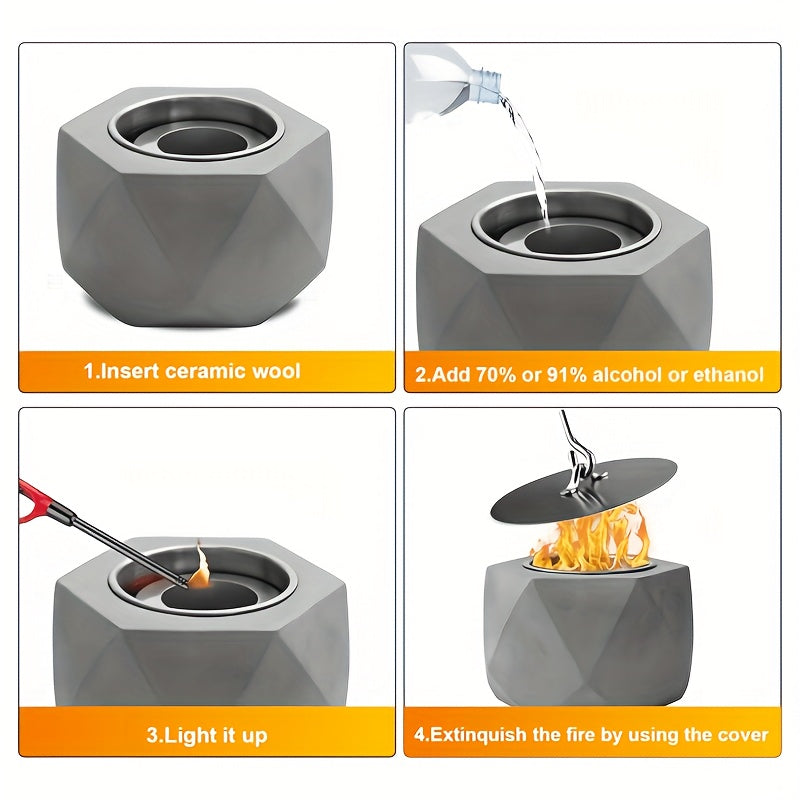 1.Insert ceramic wool

2.Add 70% or 91% alcohol or ethanol

3.Light it up

4.Extinquish the fire by using the cover