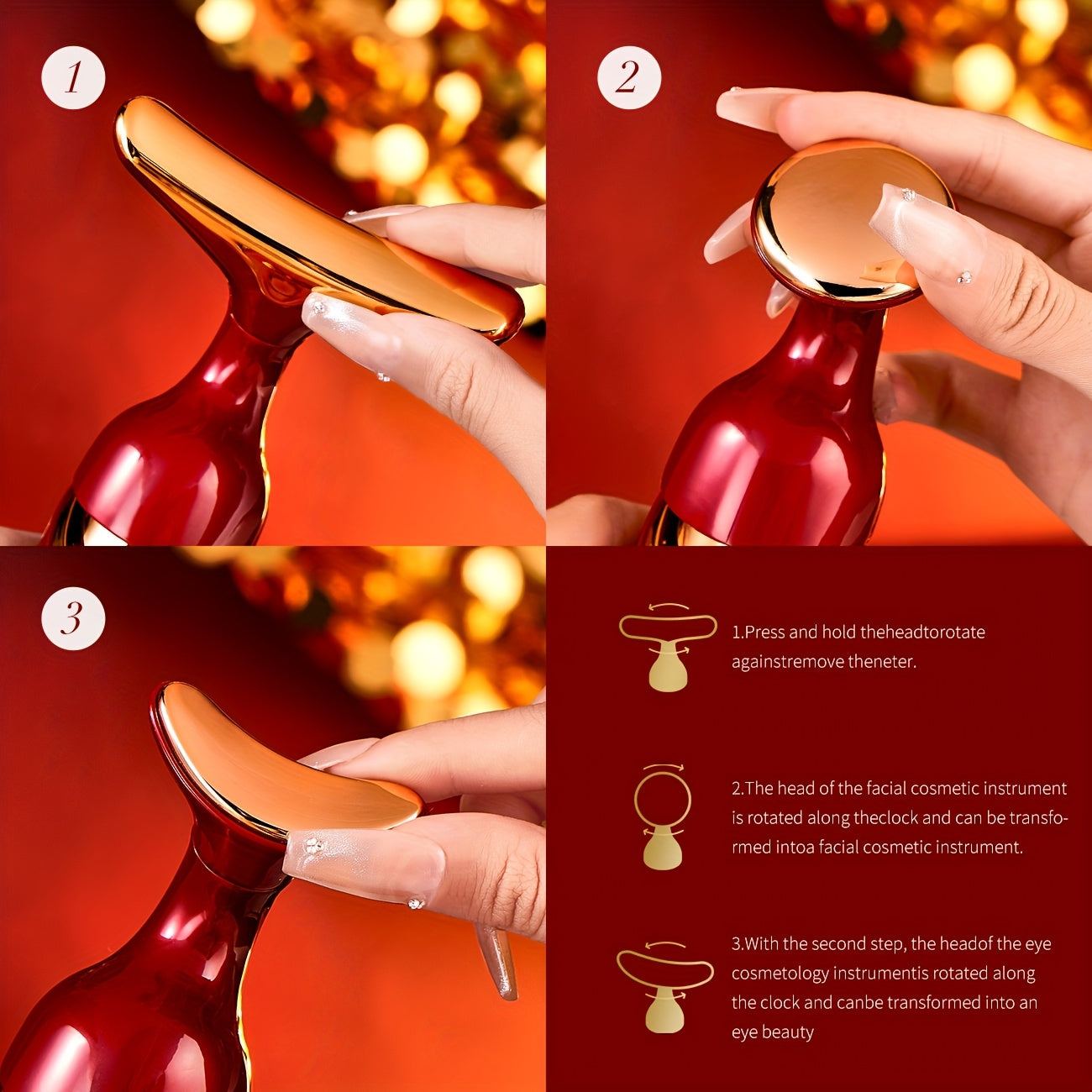 1

2

3

1.Press and hold theheadtorotate againstremove theneter.

2.The head of the facial cosmetic instrument is rotated along theclock and can be transformed intoa facial cosmetic instrument.

3.With the second step, the headof the eye cosmetology instrumentis rotated along the clock and canbe transformed into an eye beauty