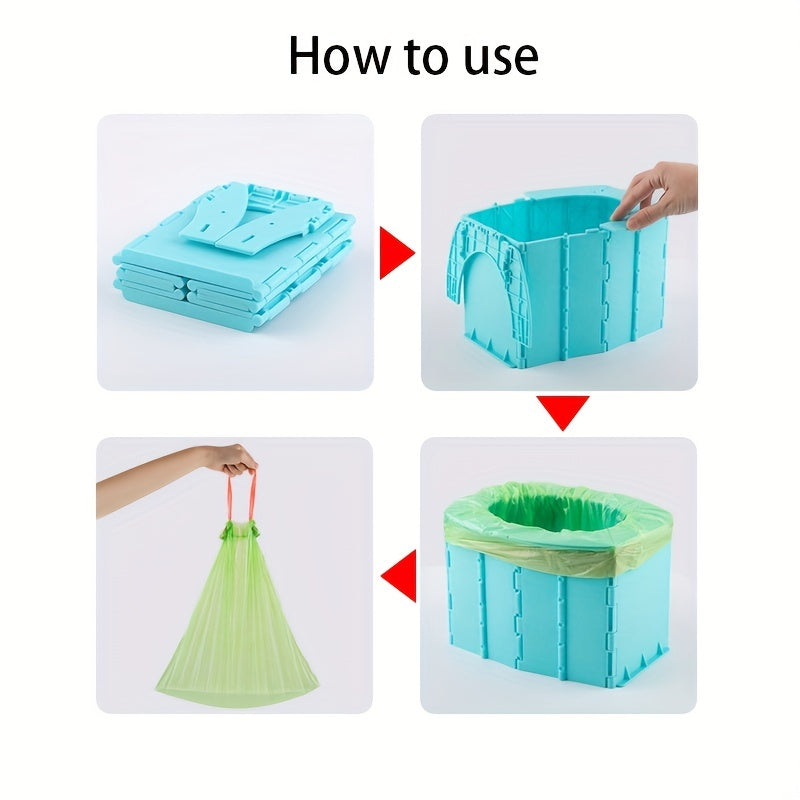 How to use