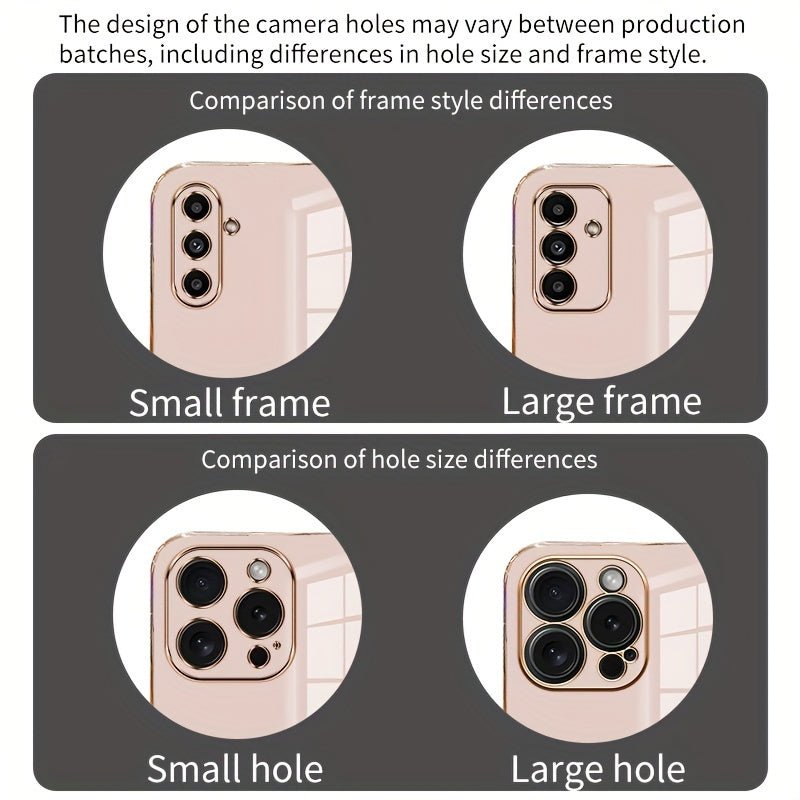 The design of the camera holes may vary between production batches, including differences in hole size and frame style.

Comparison of frame style differences

Small frame

Large frame

Comparison of hole size differences

Small hole

Large hole