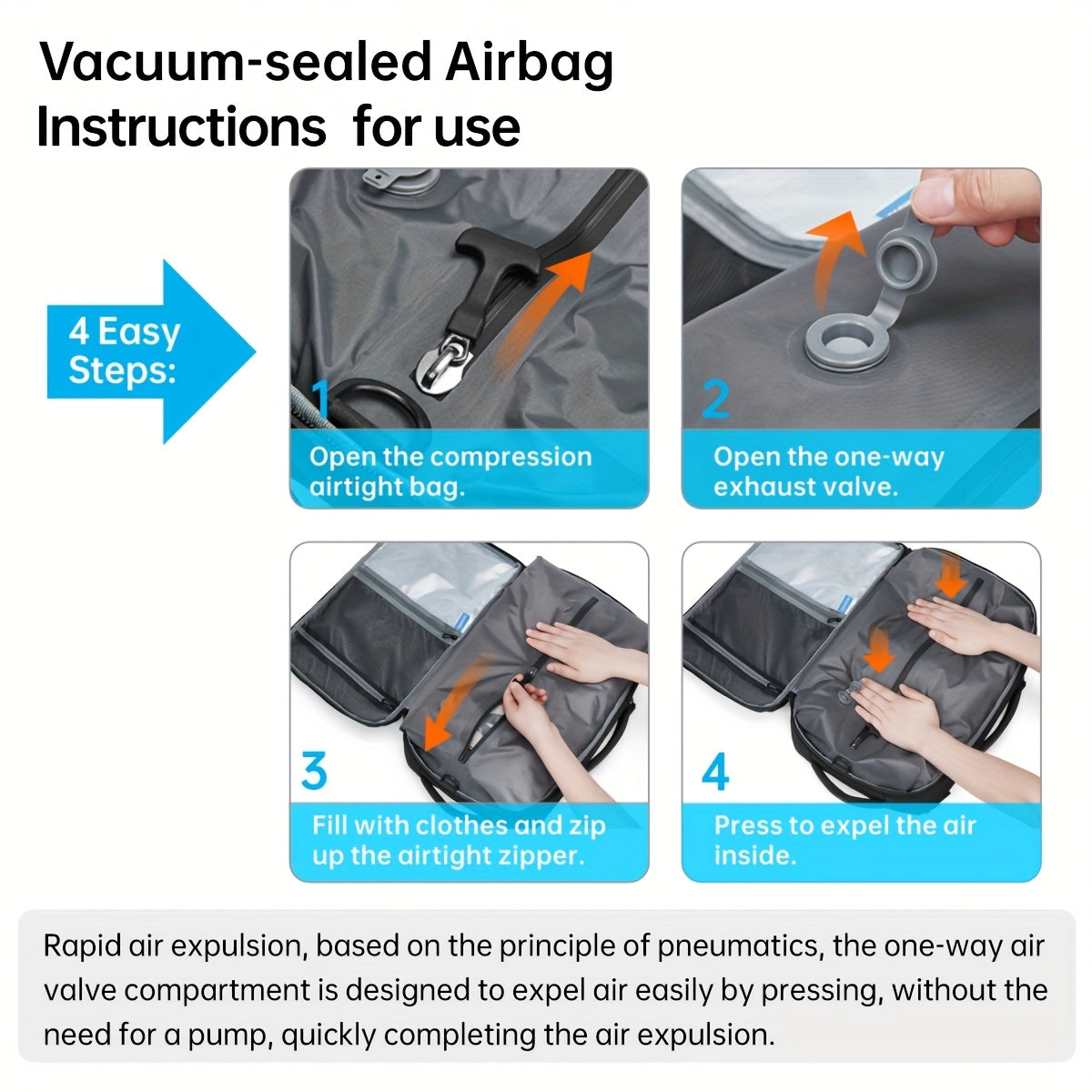 Vacuum-sealed Airbag Instructions for use

4 Easy Steps:

1
Open the compression airtight bag.

2
Open the one-way exhaust valve.

3
Fill with clothes and zip up the airtight zipper.

4
Press to expel the air inside.

Rapid air expulsion, based on the principle of pneumatics, the one-way air valve compartment is designed to expel air easily by pressing, without the need for a pump, quickly completing the air expulsion.