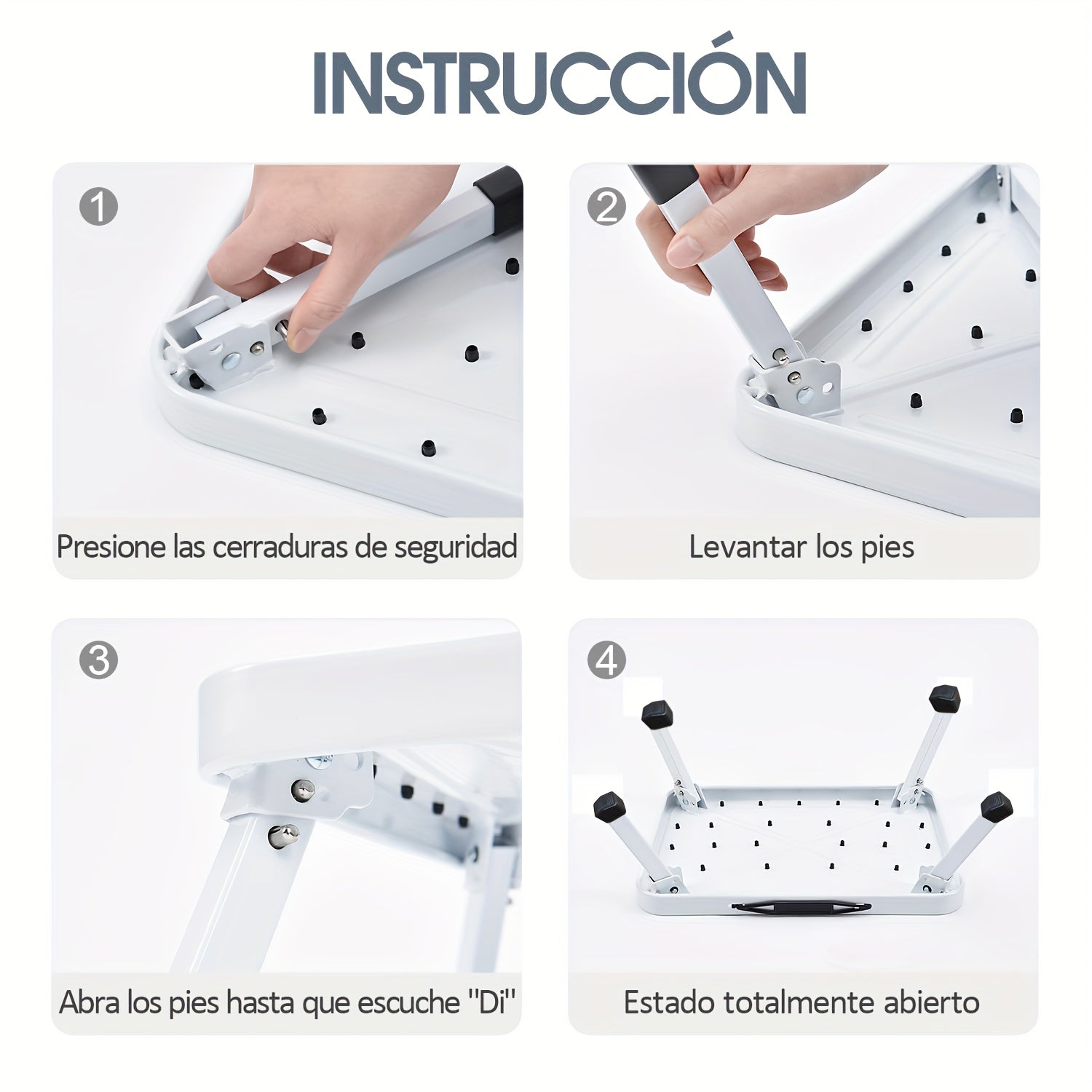 INSTRUCCIÓN

1
Presione las cerraduras de seguridad

2
Levantar los pies

3
Abra los pies hasta que escuche "Di"

4
Estado totalmente abierto