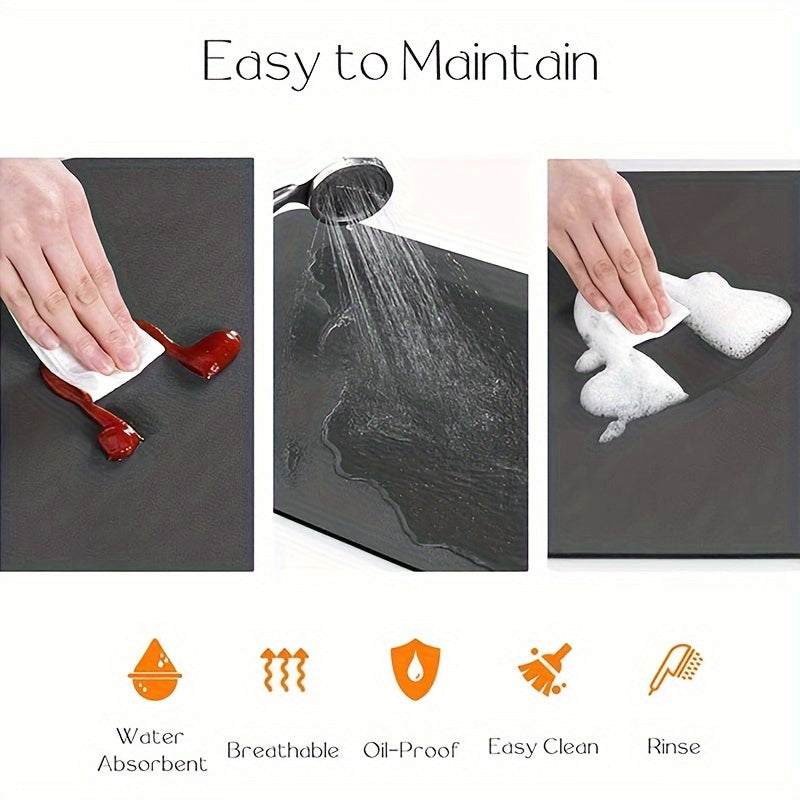 Easy to Maintain

Water Absorbent

Breathable

Oil-Proof

Easy Clean

Rinse