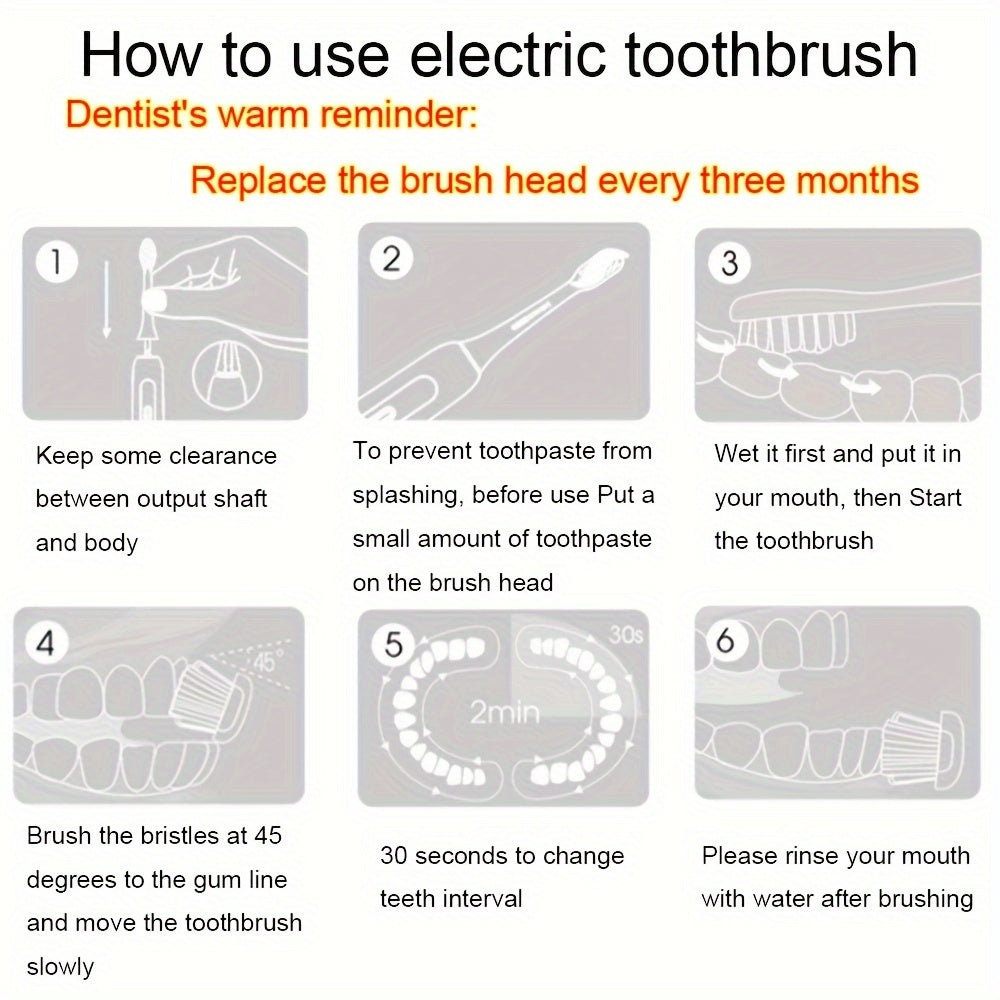 How to use electric toothbrush

Dentist's warm reminder:

Replace the brush head every three months

1

Keep some clearance between output shaft and body

2

To prevent toothpaste from splashing, before use Put a small amount of toothpaste on the brush head

3

Wet it first and put it in your mouth, then Start the toothbrush

4

45°

Brush the bristles at 45 degrees to the gum line and move the toothbrush slowly

5

30s

2min

30 seconds to change teeth interval

6

Please rinse your mouth with water after brushing