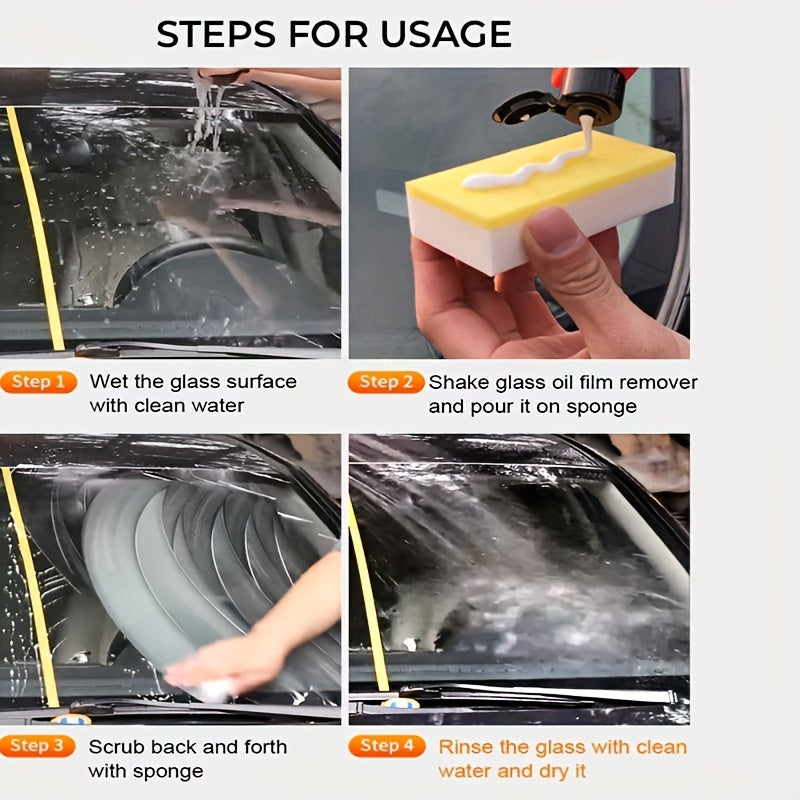 STEPS FOR USAGE

Step 1 Wet the glass surface with clean water

Step 2 Shake glass oil film remover and pour it on sponge

Step 3 Scrub back and forth with sponge

Step 4 Rinse the glass with clean water and dry it