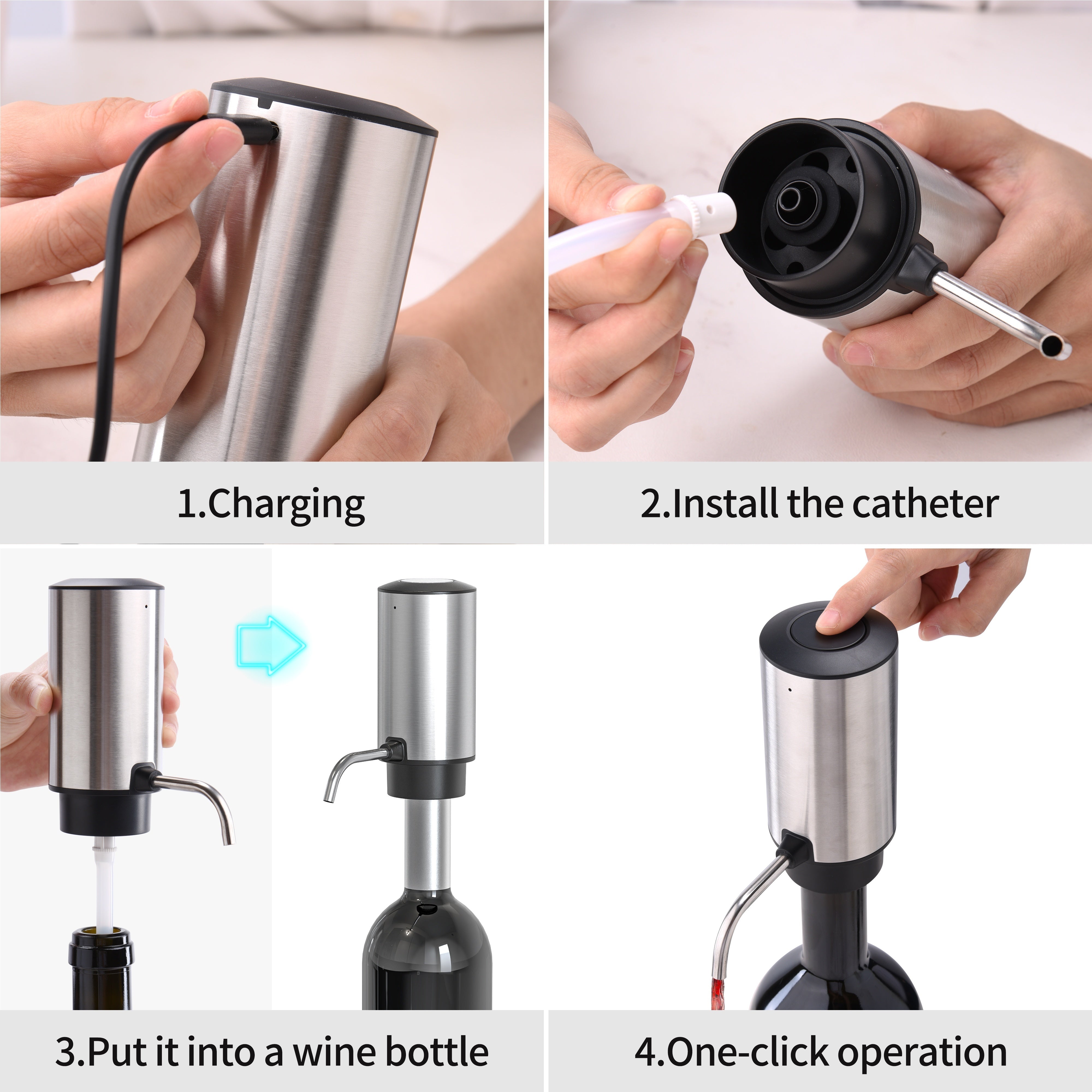 1.Charging

2.Install the catheter

3.Put it into a wine bottle

4.One-click operation