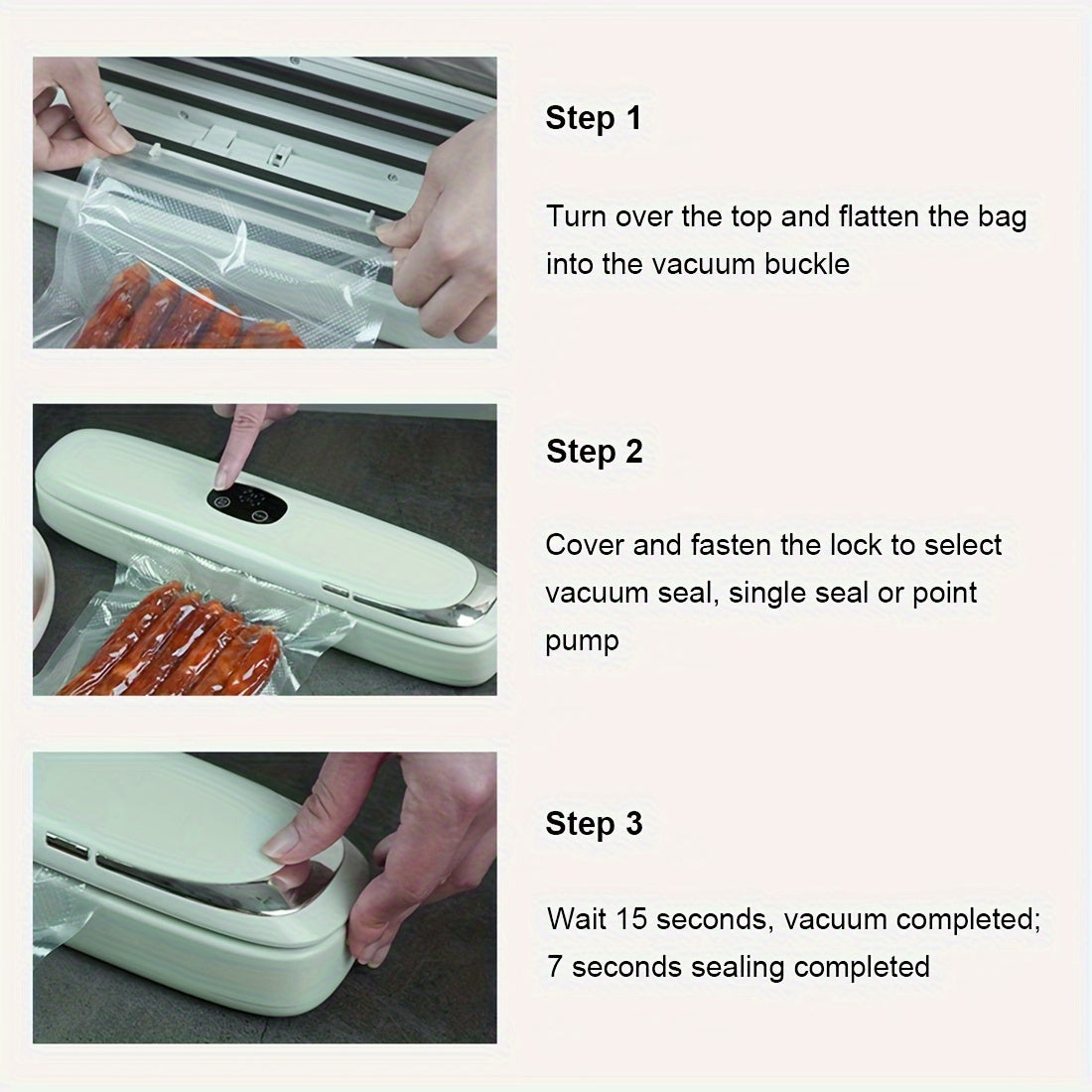 Step 1

Turn over the top and flatten the bag into the vacuum buckle

Step 2

Cover and fasten the lock to select vacuum seal, single seal or point pump

Step 3

Wait 15 seconds, vacuum completed; 7 seconds sealing completed