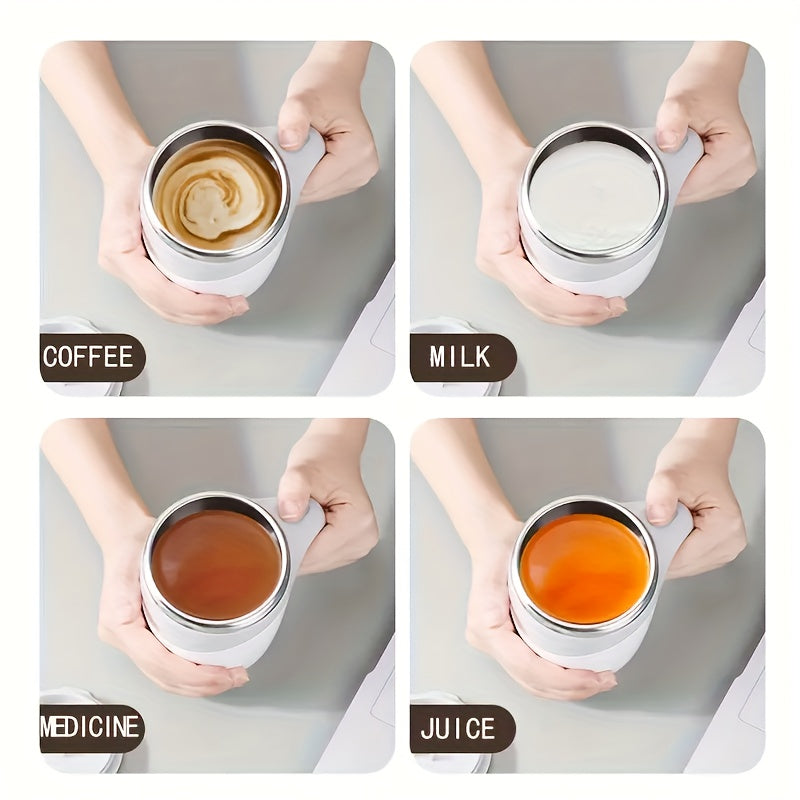 COFFEE

MILK

MEDICINE

JUICE