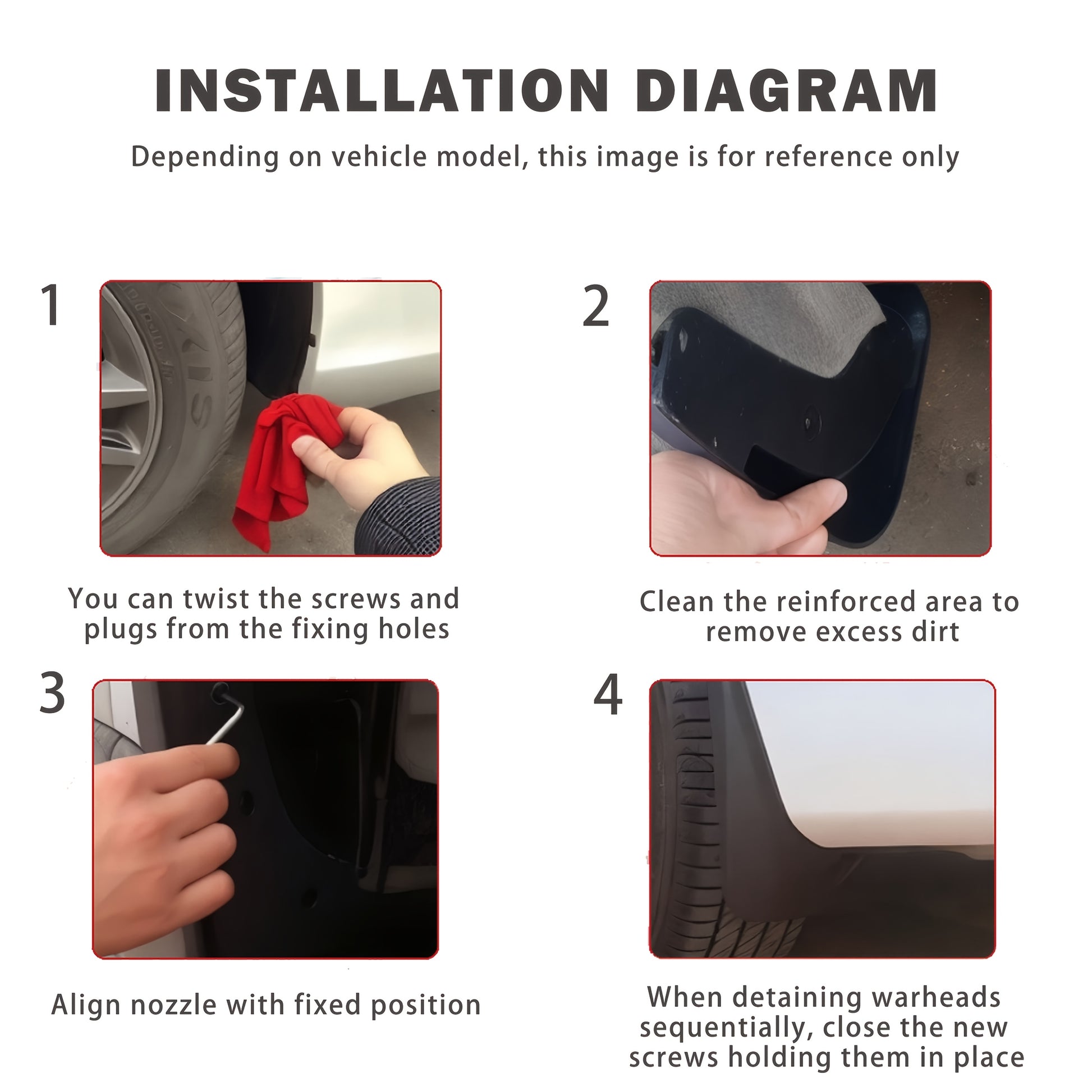 INSTALLATION DIAGRAM

Depending on vehicle model, this image is for reference only

1

You can twist the screws and plugs from the fixing holes

2

Clean the reinforced area to remove excess dirt

3

Align nozzle with fixed position

4

When detaining warheads sequentially, close the new screws holding them in place