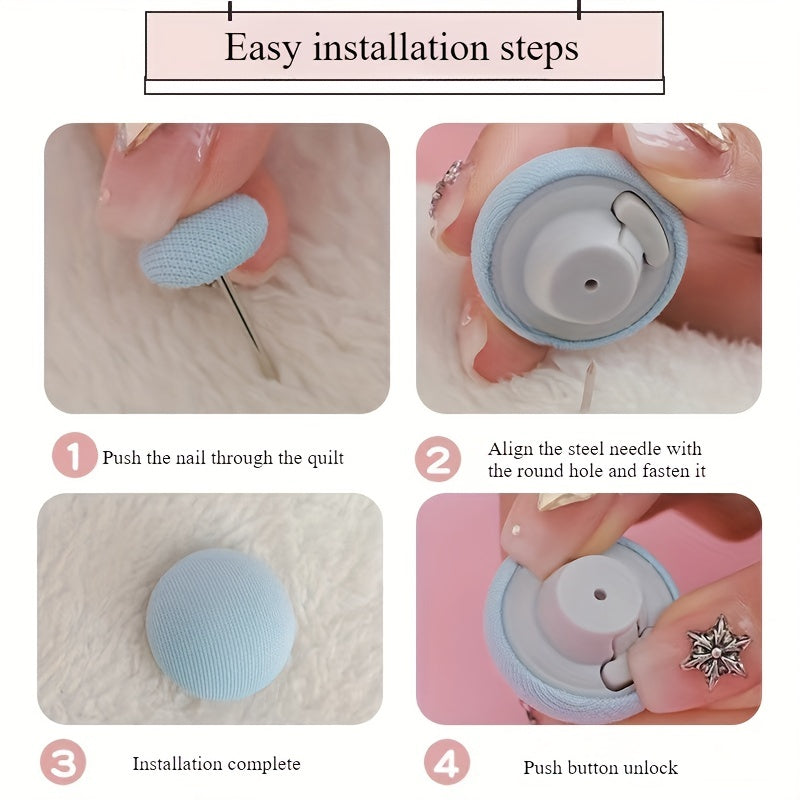 Easy installation steps

1 Push the nail through the quilt

2 Align the steel needle with the round hole and fasten it

3 Installation complete

4 Push button unlock