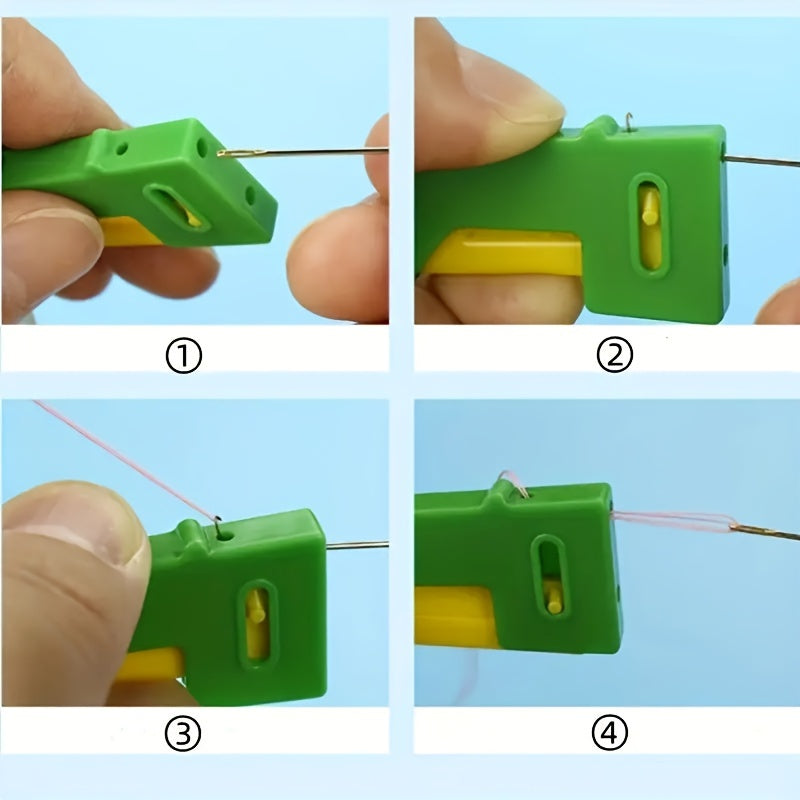 ①

②

③

④