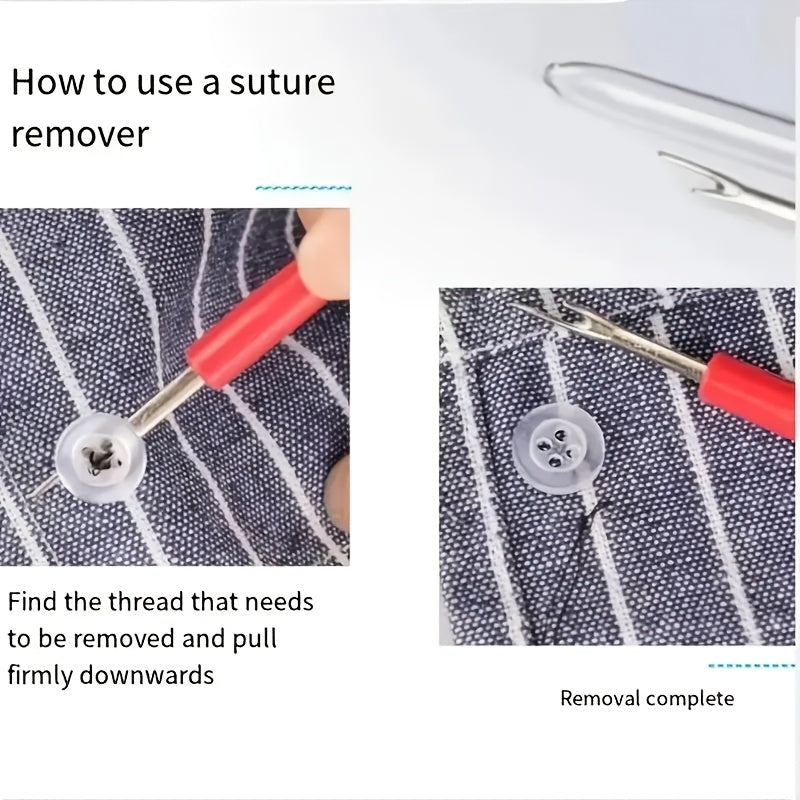 How to use a suture remover

Find the thread that needs to be removed and pull firmly downwards

Removal complete