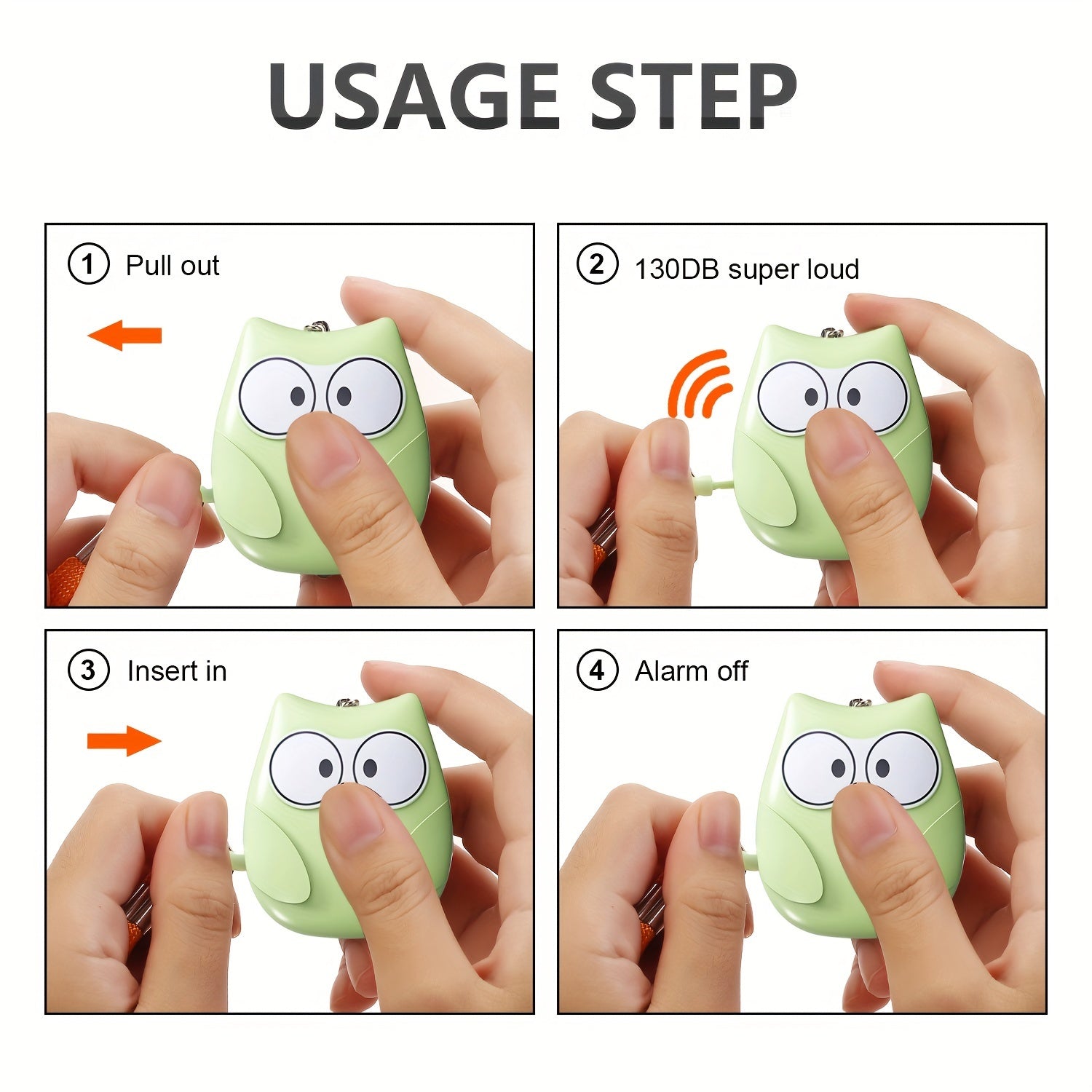 USAGE STEP

1 Pull out

2 130DB super loud

3 Insert in

4 Alarm off