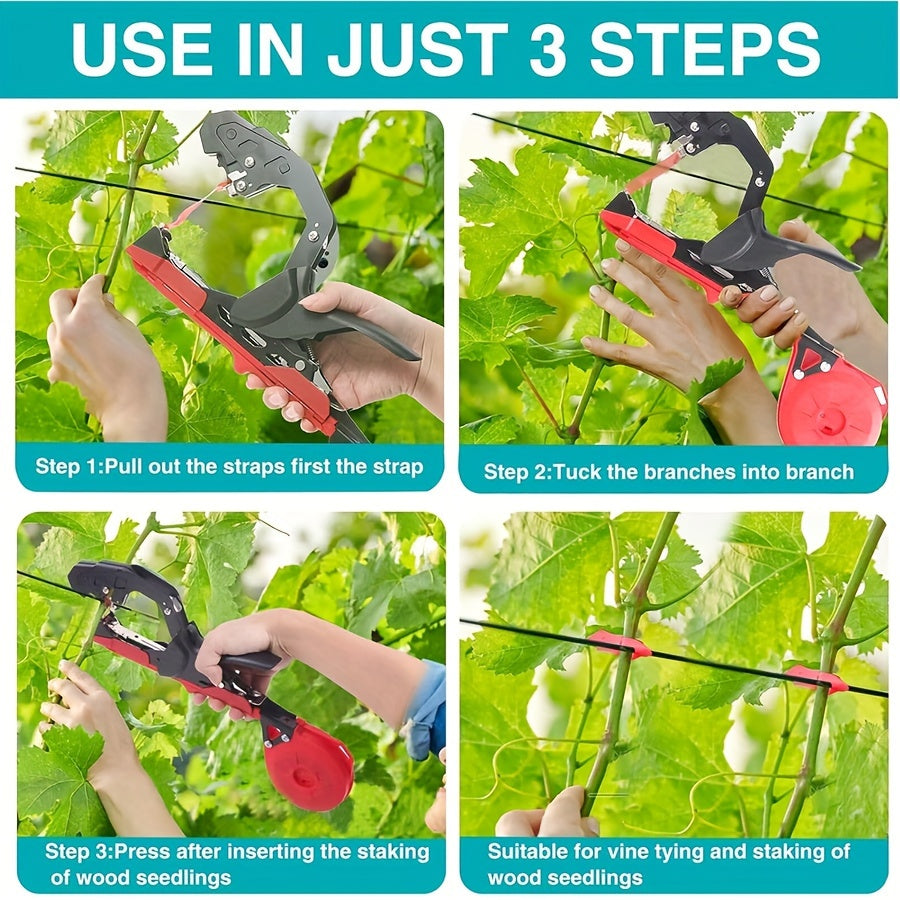 USE IN JUST 3 STEPS

Step 1:Pull out the straps first the strap

Step 2:Tuck the branches into branch

Step 3:Press after inserting the staking of wood seedlings

Suitable for vine tying and staking of wood seedlings