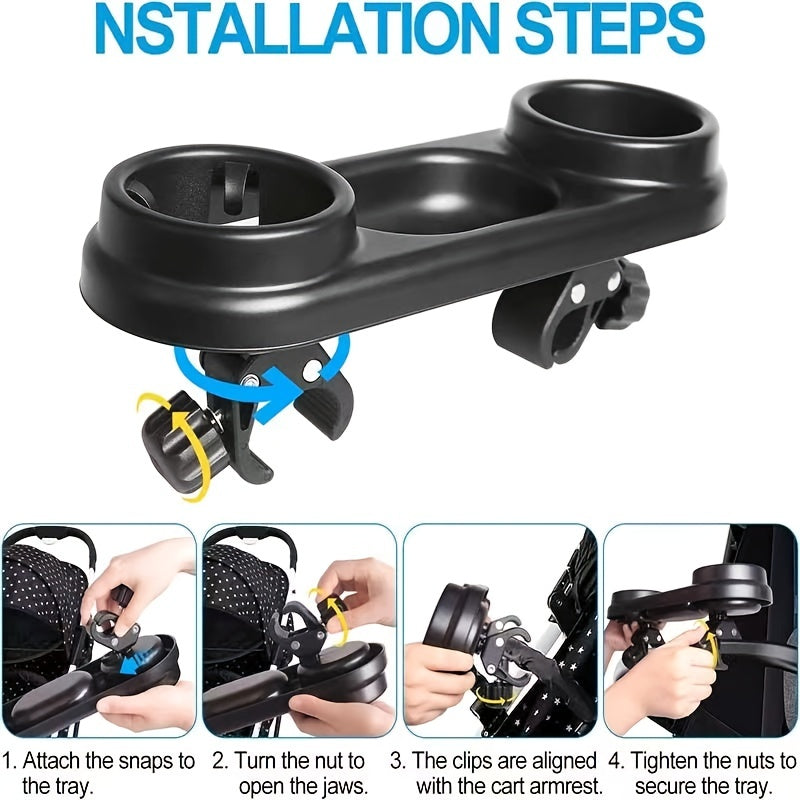 NSTALLATION STEPS

1. Attach the snaps to the tray.

2. Turn the nut to open the jaws.

3. The clips are aligned with the cart armrest.

4. Tighten the nuts to secure the tray.