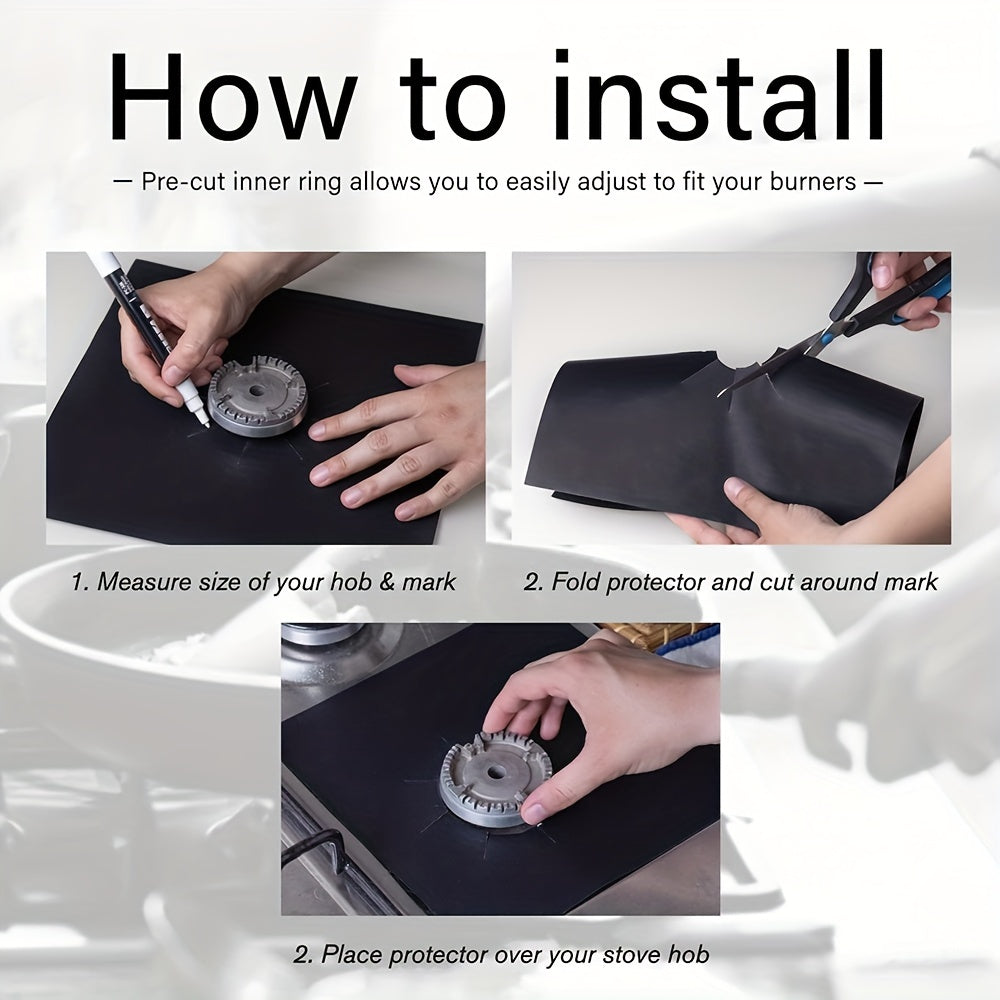 How to install

— Pre-cut inner ring allows you to easily adjust to fit your burners —

1. Measure size of your hob & mark

2. Fold protector and cut around mark

2. Place protector over your stove hob