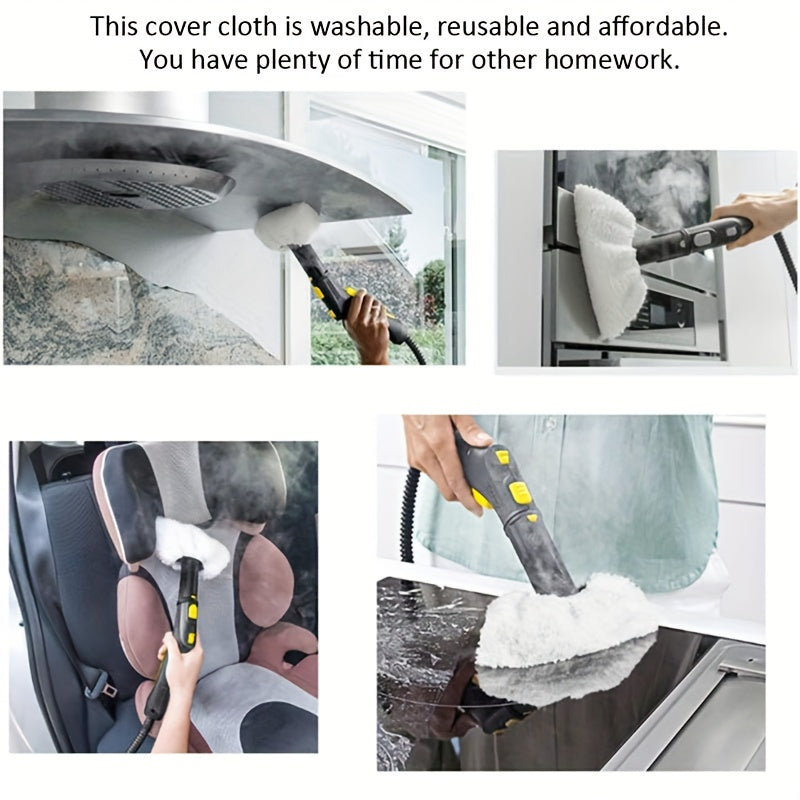 This cover cloth is washable, reusable and affordable.
You have plenty of time for other homework.