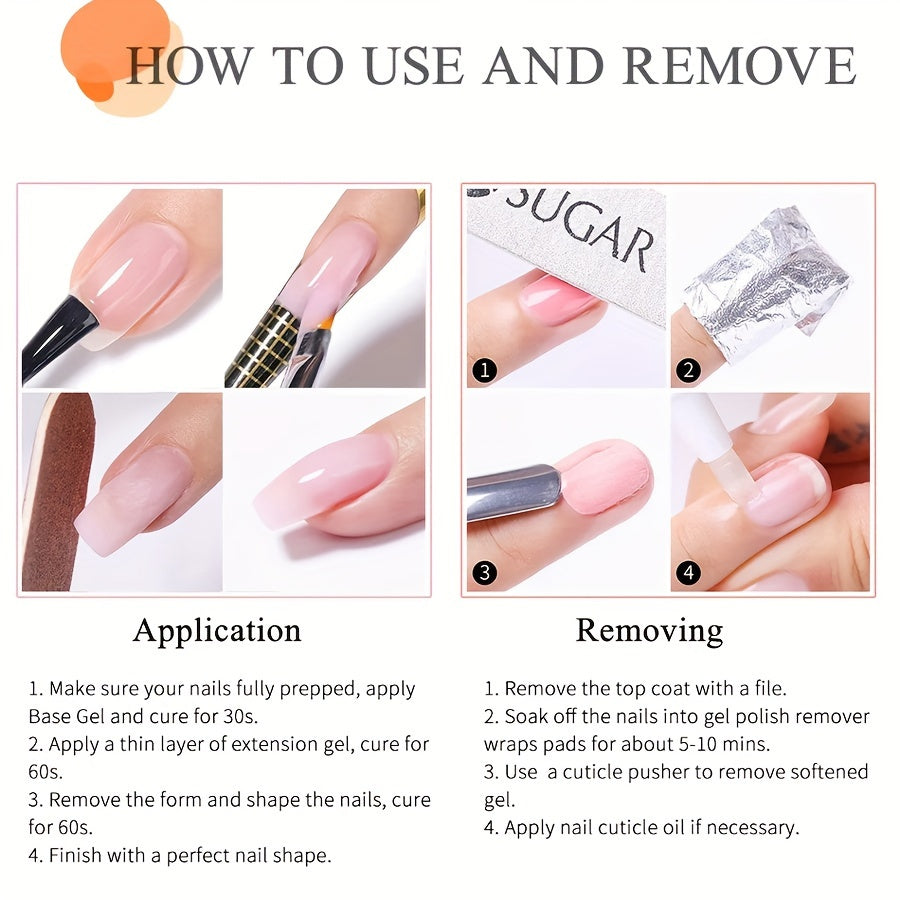 HOW TO USE AND REMOVE

SUGAR

1

2

3

4

Application

1. Make sure your nails fully prepped, apply Base Gel and cure for 30s.
2. Apply a thin layer of extension gel, cure for 60s.
3. Remove the form and shape the nails, cure for 60s.
4. Finish with a perfect nail shape.

Removing

1. Remove the top coat with a file.
2. Soak off the nails into gel polish remover wraps pads for about 5-10 mins.
3. Use a cuticle pusher to remove softened gel.
4. Apply nail cuticle oil if necessary.