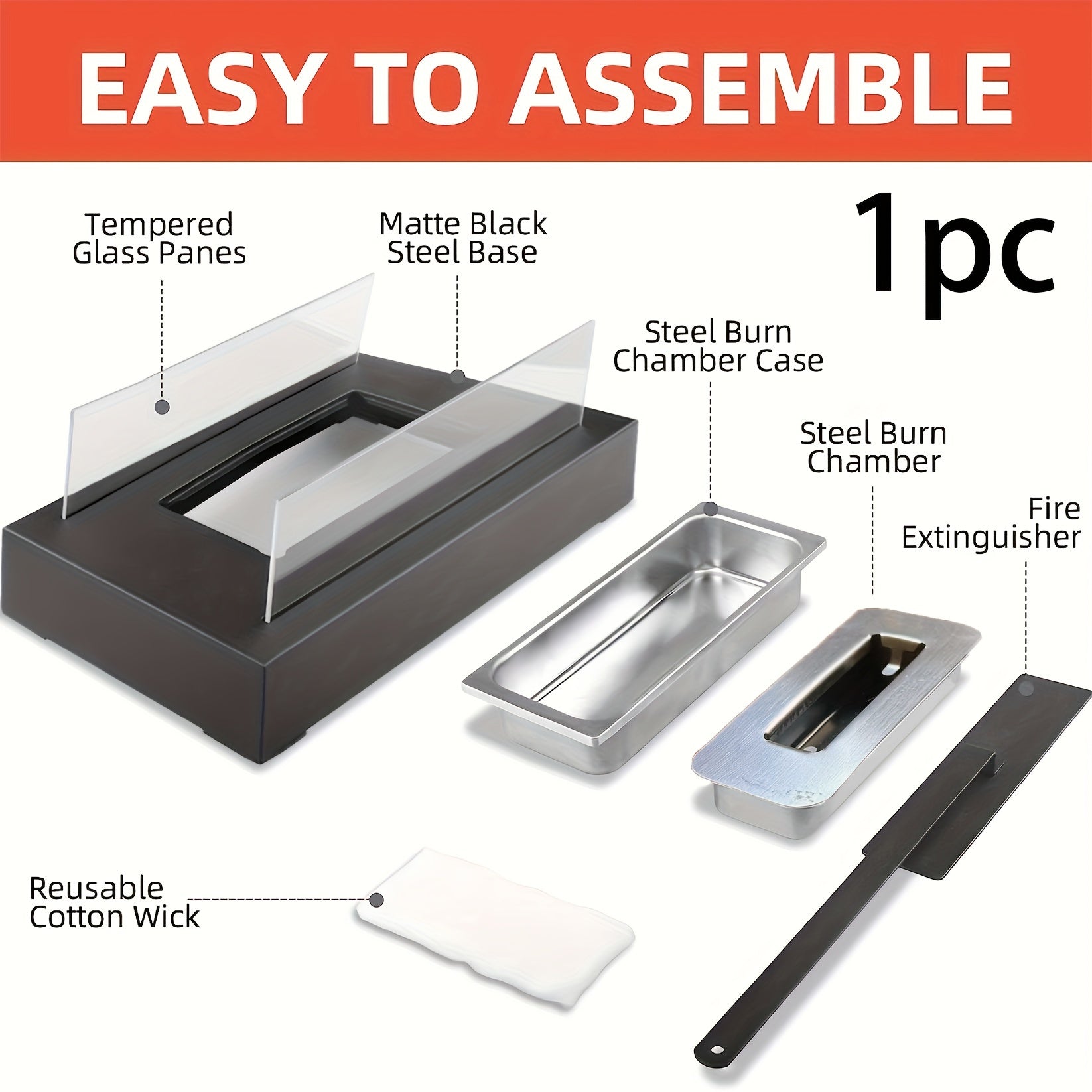 EASY TO ASSEMBLE

Tempered Glass Panes

Matte Black Steel Base

1pc

Steel Burn Chamber Case

Steel Burn Chamber

Fire Extinguisher

Reusable Cotton Wick