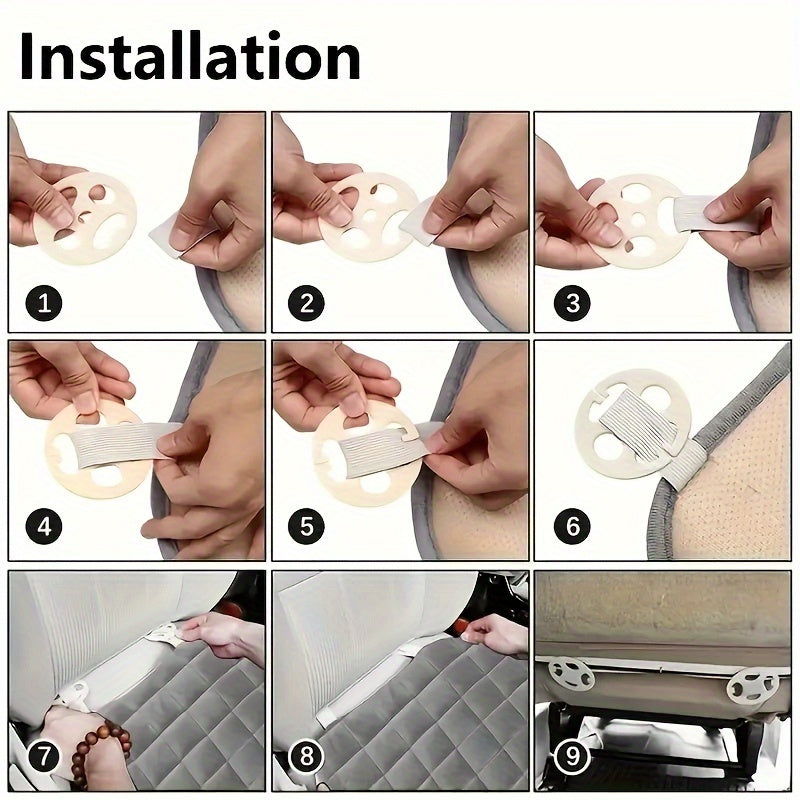 Installation

1

2

3

4

5

6

7

8

9