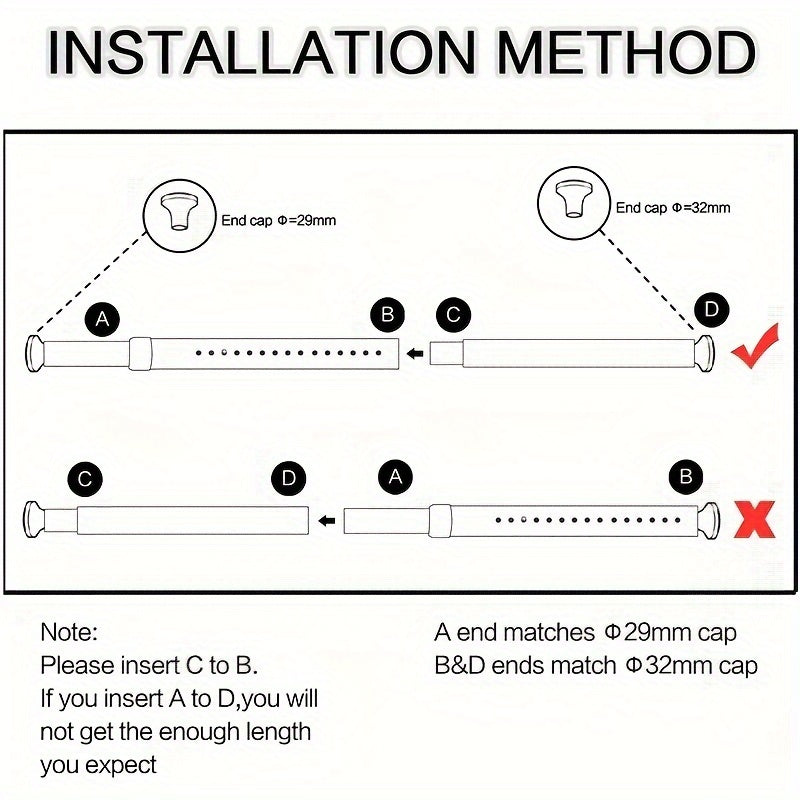 INSTALLATION METHOD

End cap Φ=29mm

End cap Φ=32mm

A

B

C

D

C

D

A

B

Note:
Please insert C to B.
If you insert A to D,you will not get the enough length you expect

A end matches Φ29mm cap
B&D ends match Φ32mm cap