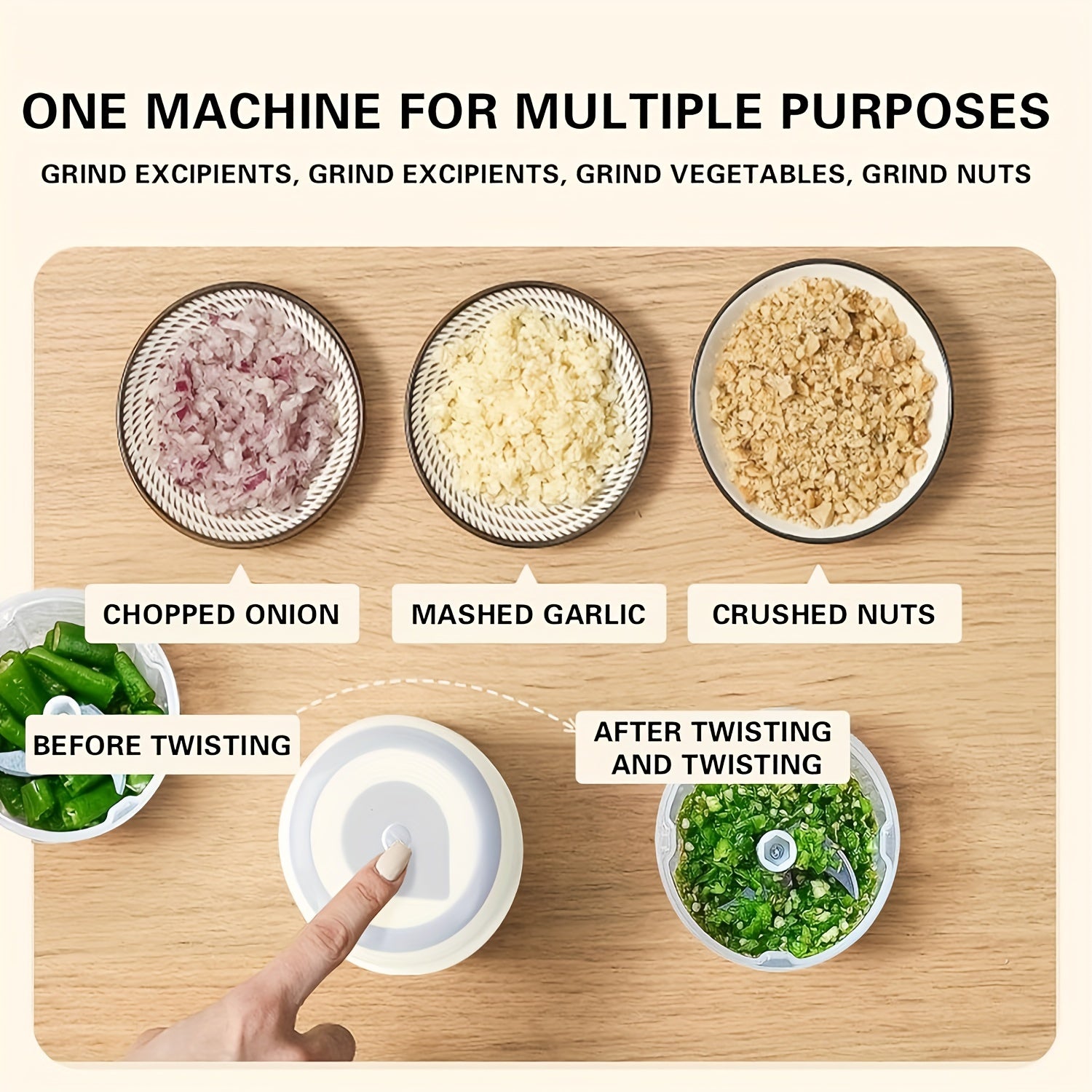 ONE MACHINE FOR MULTIPLE PURPOSES

GRIND EXCIPIENTS, GRIND EXCIPIENTS, GRIND VEGETABLES, GRIND NUTS

CHOPPED ONION

MASHED GARLIC

CRUSHED NUTS

BEFORE TWISTING

AFTER TWISTING AND TWISTING