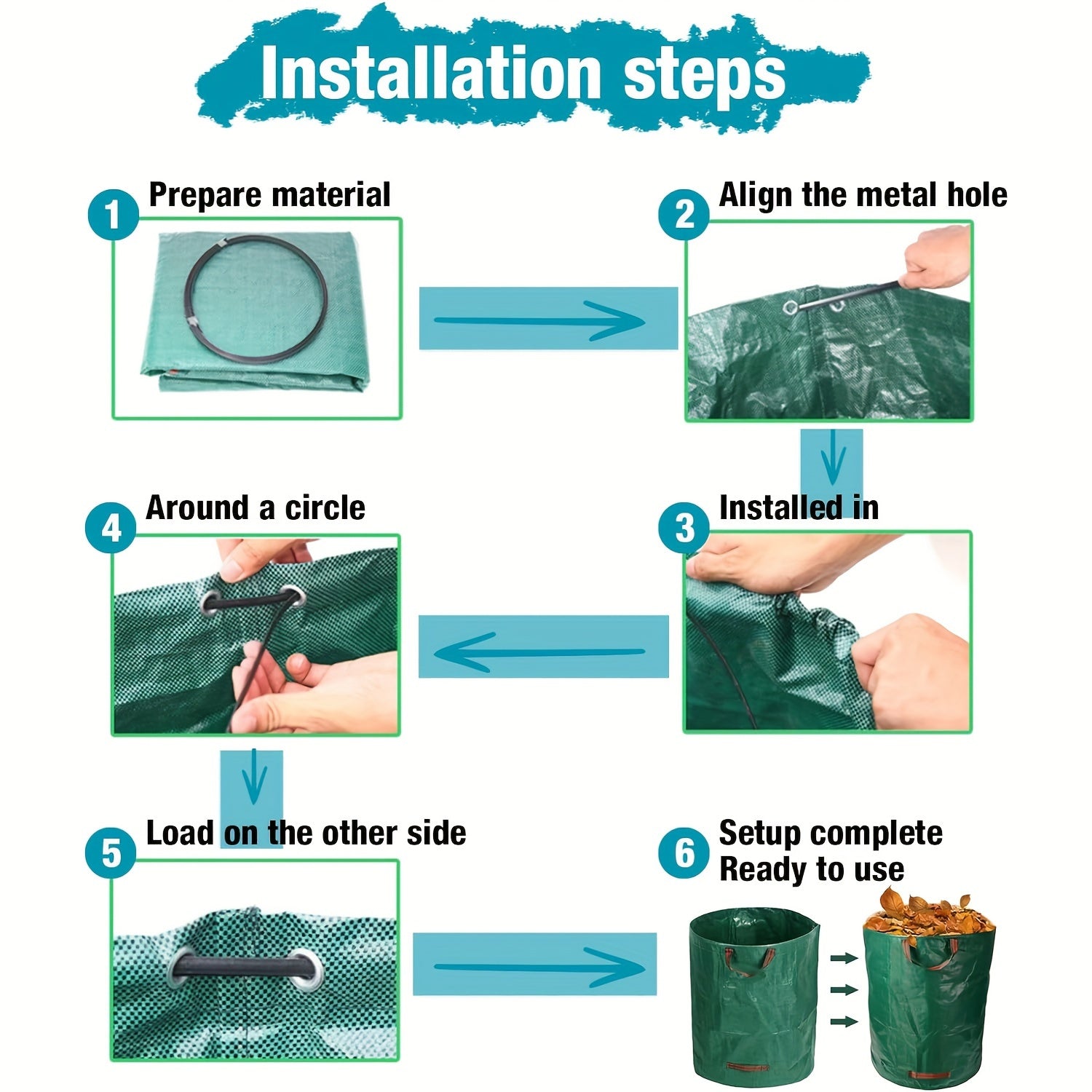 Installation steps

1 Prepare material

2 Align the metal hole

3 Installed in

4 Around a circle

5 Load on the other side

6 Setup complete
Ready to use