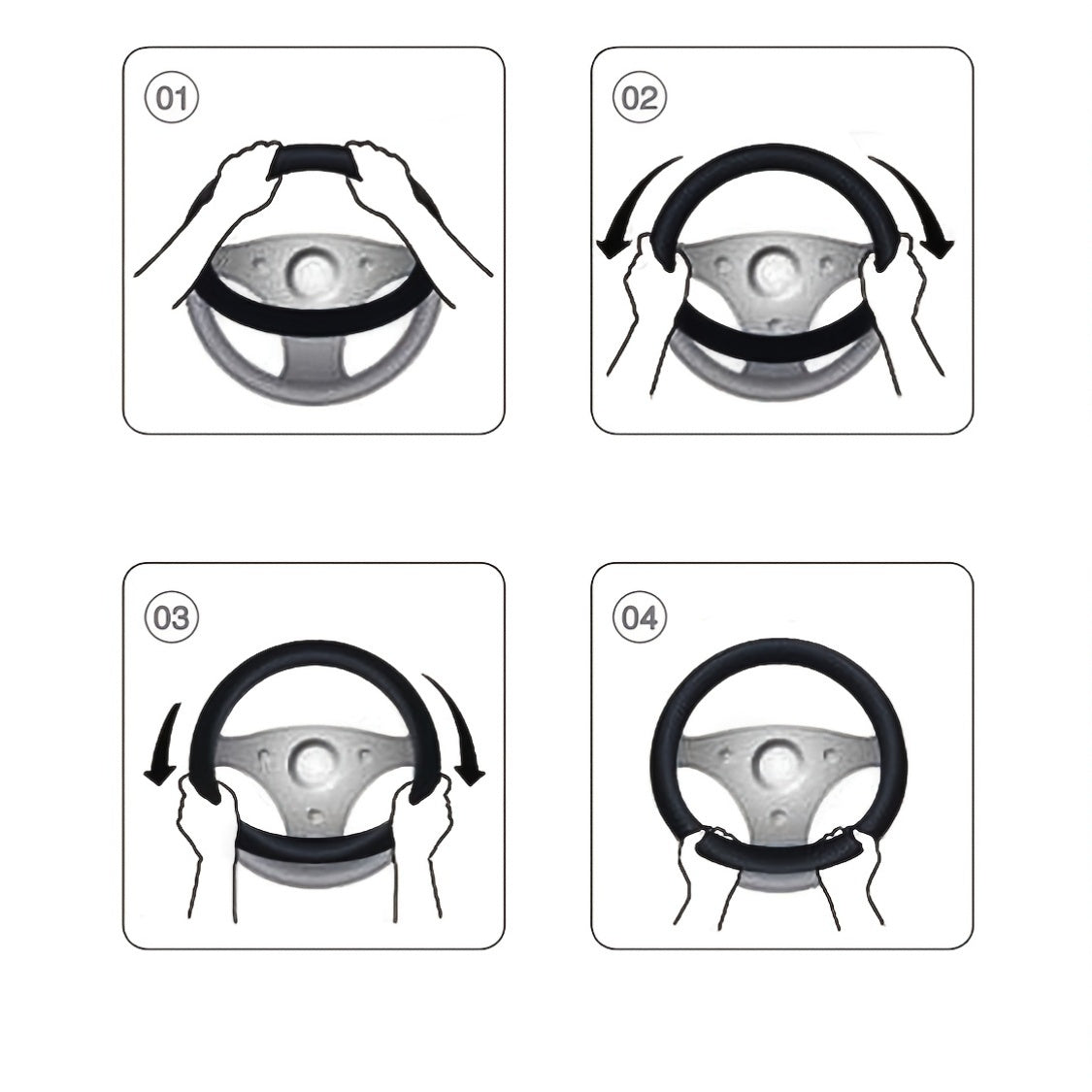 01

02

03

04