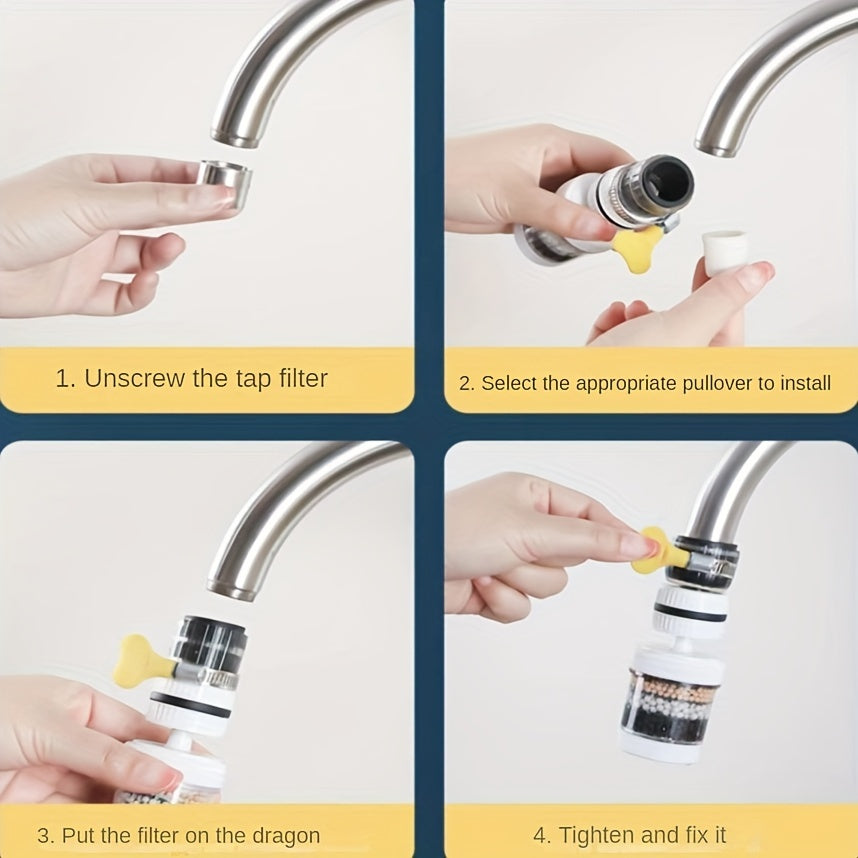 1. Unscrew the tap filter

2. Select the appropriate pullover to install

3. Put the filter on the dragon

4. Tighten and fix it