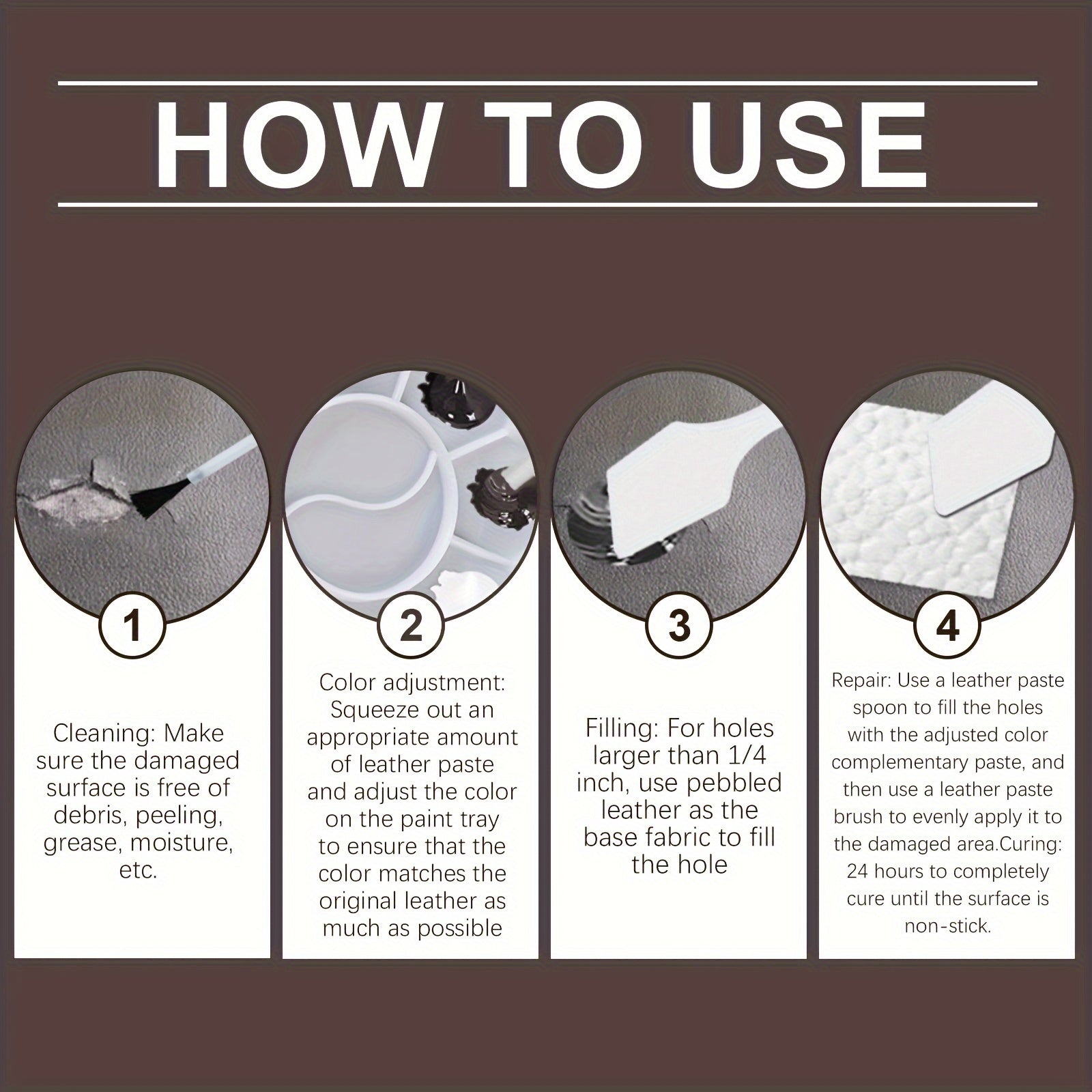 HOW TO USE

1

Cleaning: Make sure the damaged surface is free of debris, peeling, grease, moisture, etc.

2

Color adjustment: Squeeze out an appropriate amount of leather paste and adjust the color on the paint tray to ensure that the color matches the original leather as much as possible

3

Filling: For holes larger than 1/4 inch, use pebbled leather as the base fabric to fill the hole

4

Repair: Use a leather paste spoon to fill the holes with the adjusted color complementary paste, and then use a leather paste brush to evenly apply it to the damaged area.Curing: 24 hours to completely cure until the surface is non-stick.