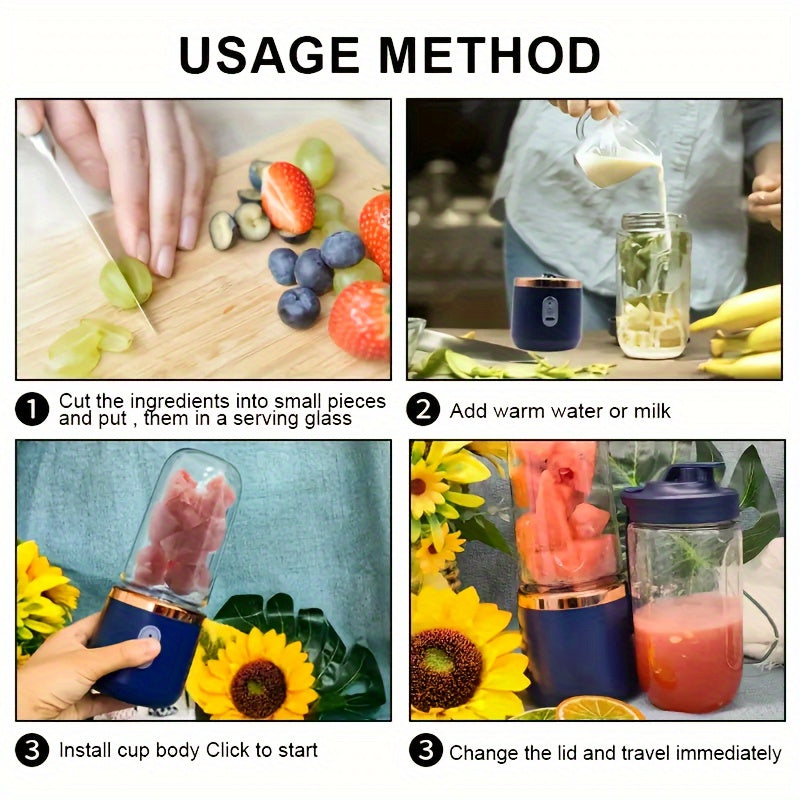 USAGE METHOD

1 Cut the ingredients into small pieces and put , them in a serving glass

2 Add warm water or milk

3 Install cup body Click to start

3 Change the lid and travel immediately