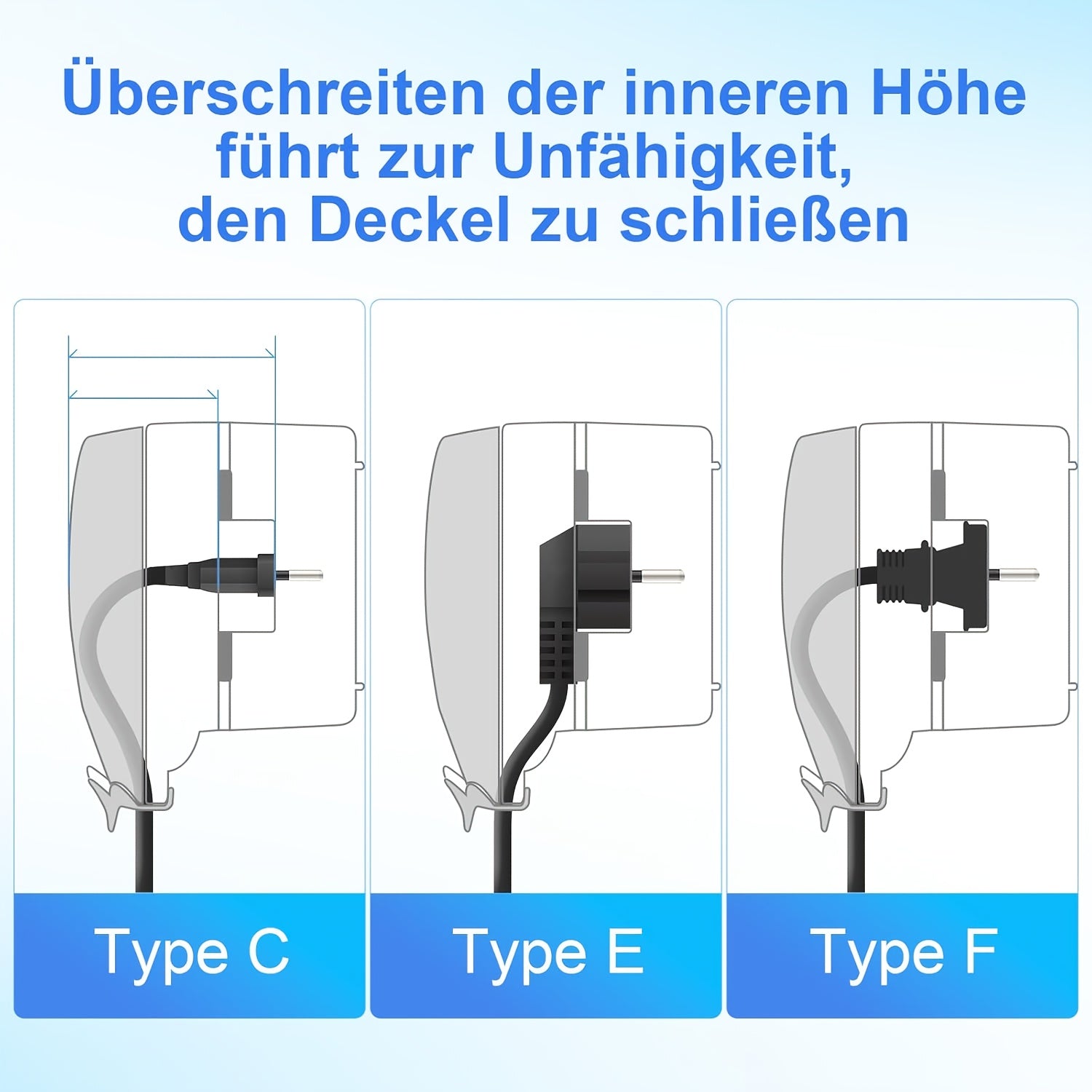 Überschreiten der inneren Höhe führt zur Unfähigkeit, den Deckel zu schließen

Type C

Type E

Type F