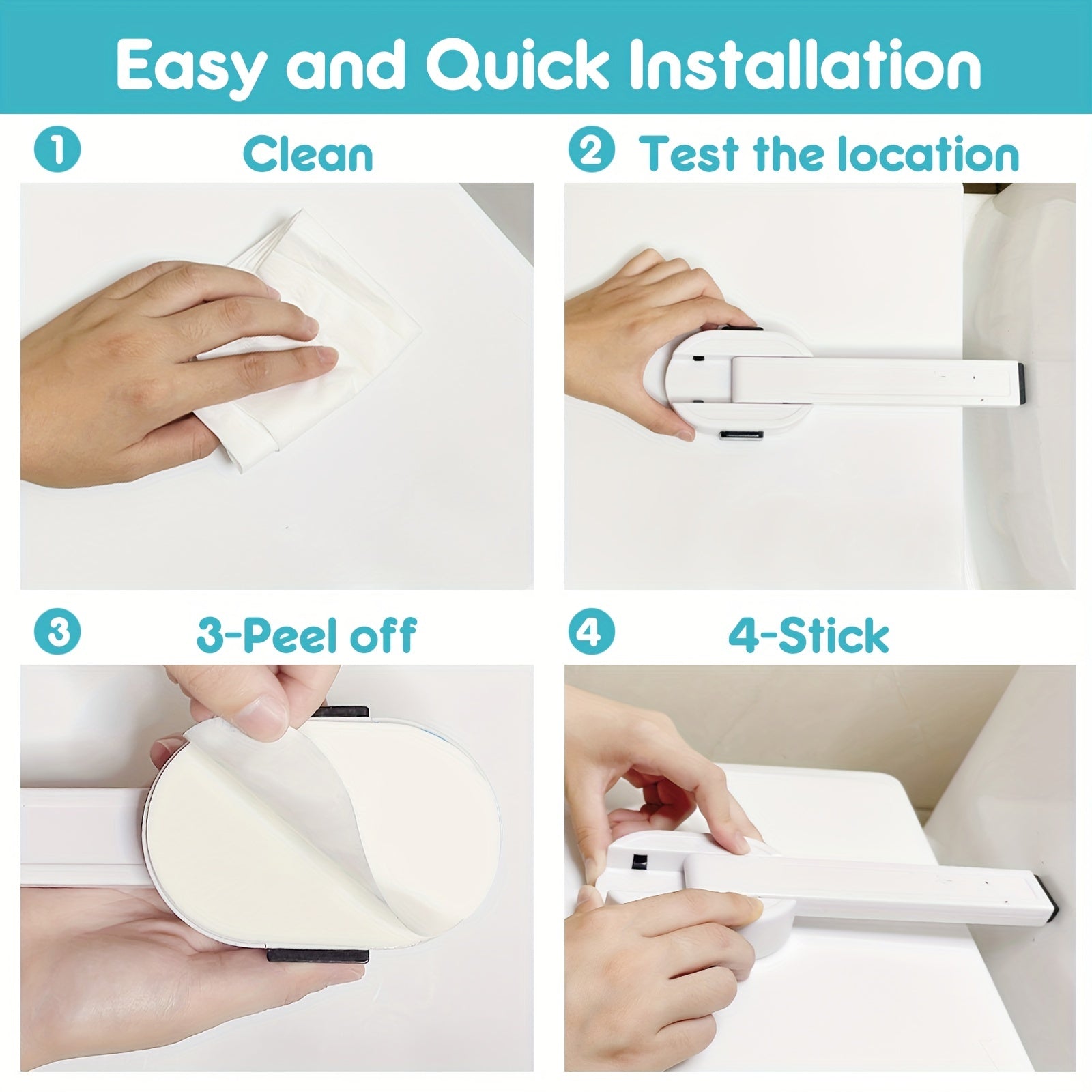 Easy and Quick Installation

1 Clean

2 Test the location

3 3-Peel off

4 4-Stick