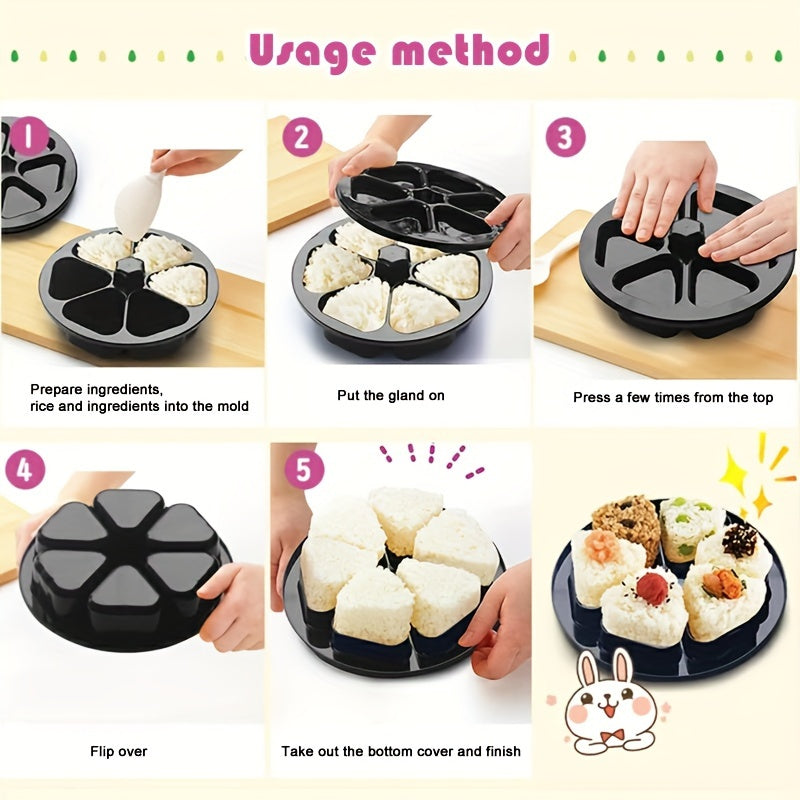 Usage method

1

Prepare ingredients, rice and ingredients into the mold

2

Put the gland on

3

Press a few times from the top

4

Flip over

5

Take out the bottom cover and finish