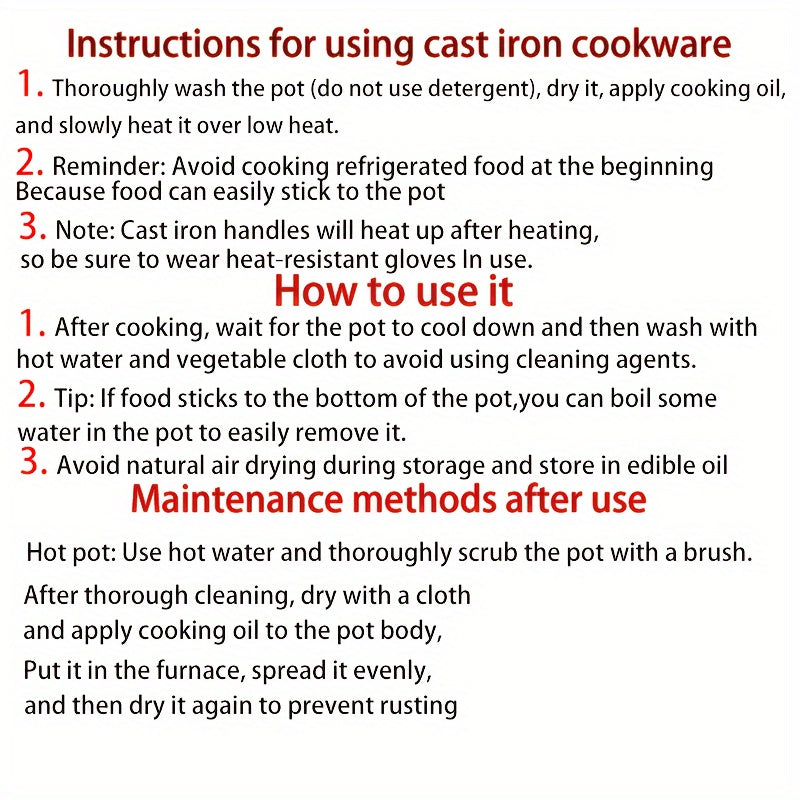 Instructions for using cast iron cookware

1. Thoroughly wash the pot (do not use detergent), dry it, apply cooking oil, and slowly heat it over low heat.

2. Reminder: Avoid cooking refrigerated food at the beginning Because food can easily stick to the pot

3. Note: Cast iron handles will heat up after heating, so be sure to wear heat-resistant gloves In use.

How to use it

1. After cooking, wait for the pot to cool down and then wash with hot water and vegetable cloth to avoid using cleaning agents.

2. Tip: If food sticks to the bottom of the pot,you can boil some water in the pot to easily remove it.

3. Avoid natural air drying during storage and store in edible oil

Maintenance methods after use

Hot pot: Use hot water and thoroughly scrub the pot with a brush.

After thorough cleaning, dry with a cloth and apply cooking oil to the pot body,

Put it in the furnace, spread it evenly, and then dry it again to prevent rusting