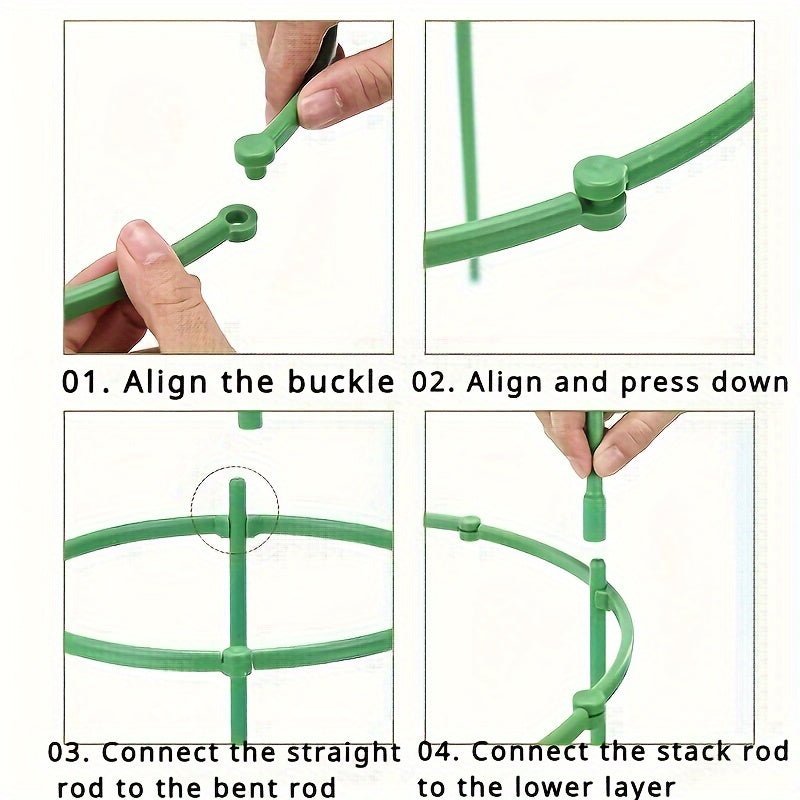 01. Align the buckle

02. Align and press down

03. Connect the straight rod to the bent rod

04. Connect the stack rod to the lower layer