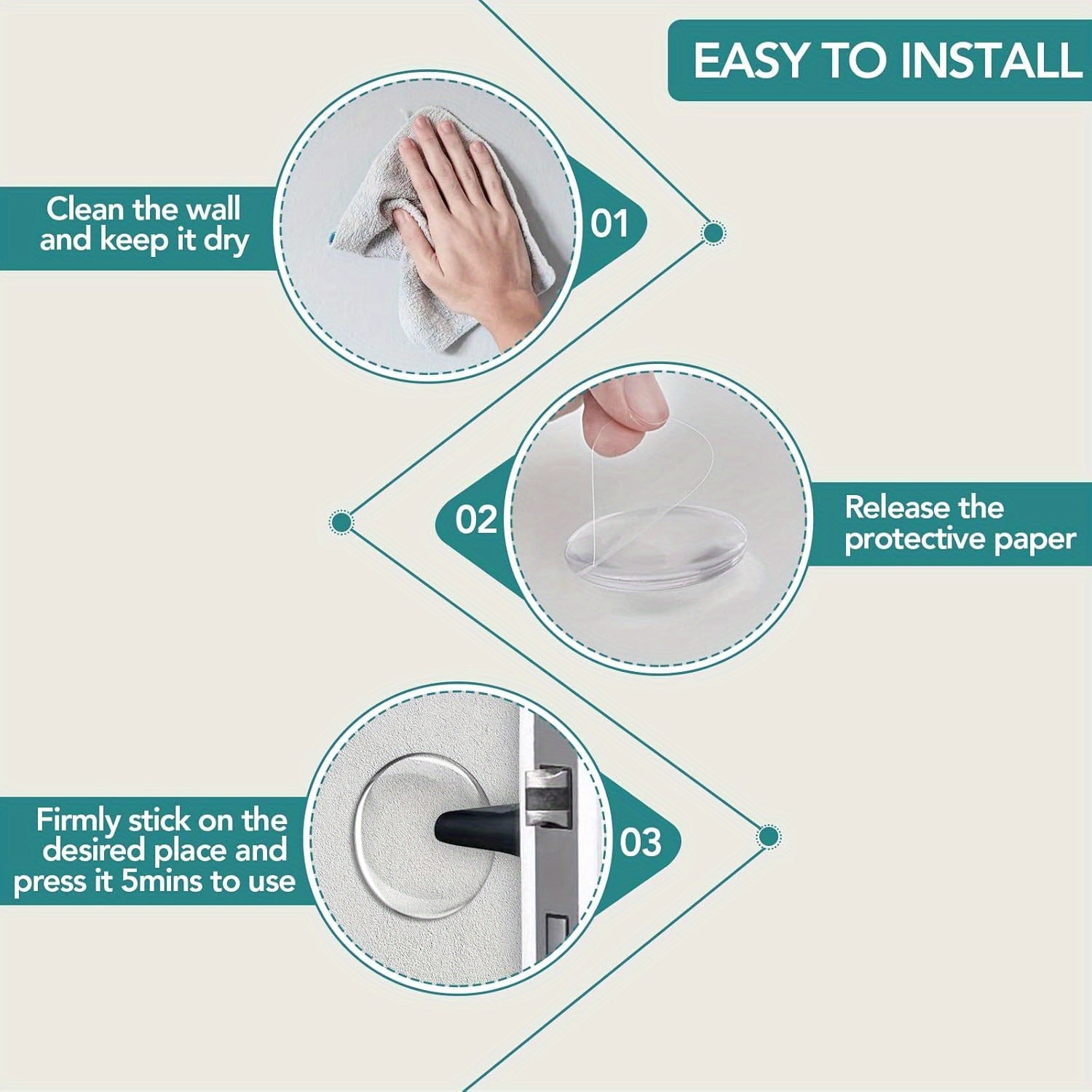 EASY TO INSTALL

Clean the wall and keep it dry

01

02

Release the protective paper

Firmly stick on the desired place and press it 5mins to use

03