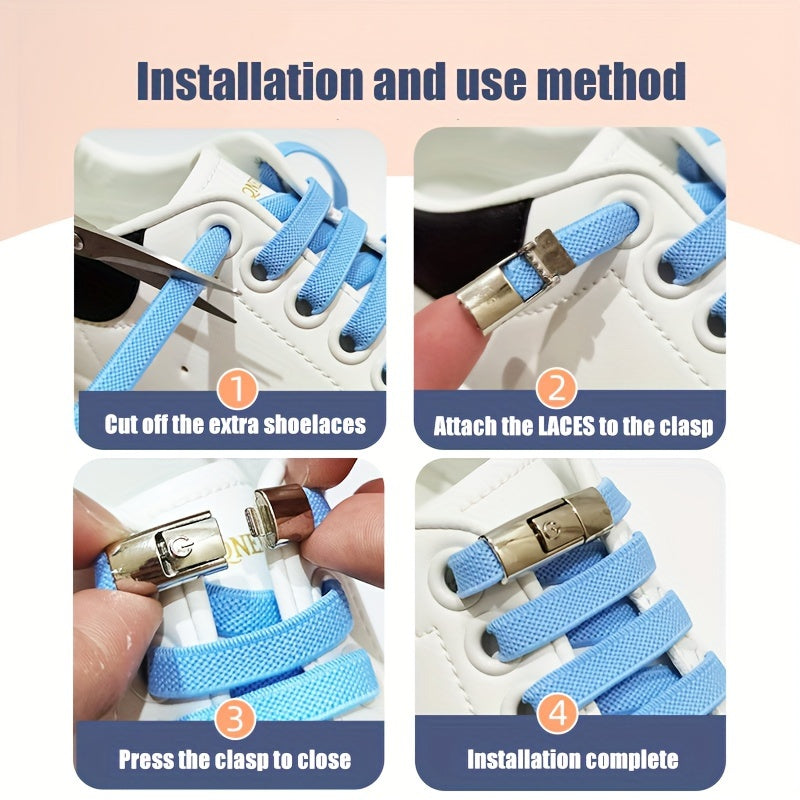 Installation and use method

1
Cut off the extra shoelaces

2
Attach the LACES to the clasp

3
Press the clasp to close

4
Installation complete