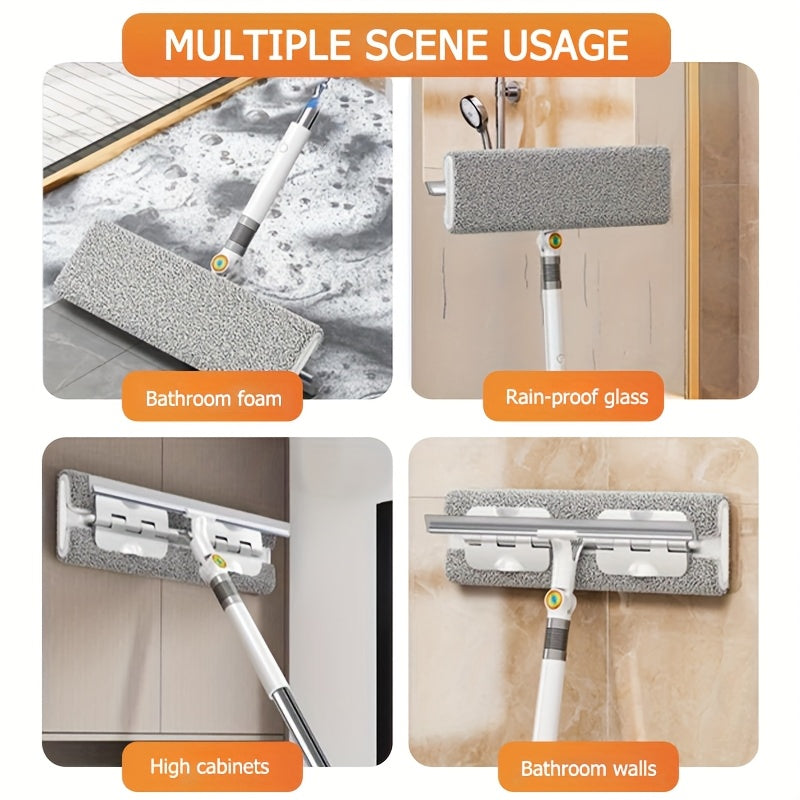 MULTIPLE SCENE USAGE

Bathroom foam

Rain-proof glass

High cabinets

Bathroom walls