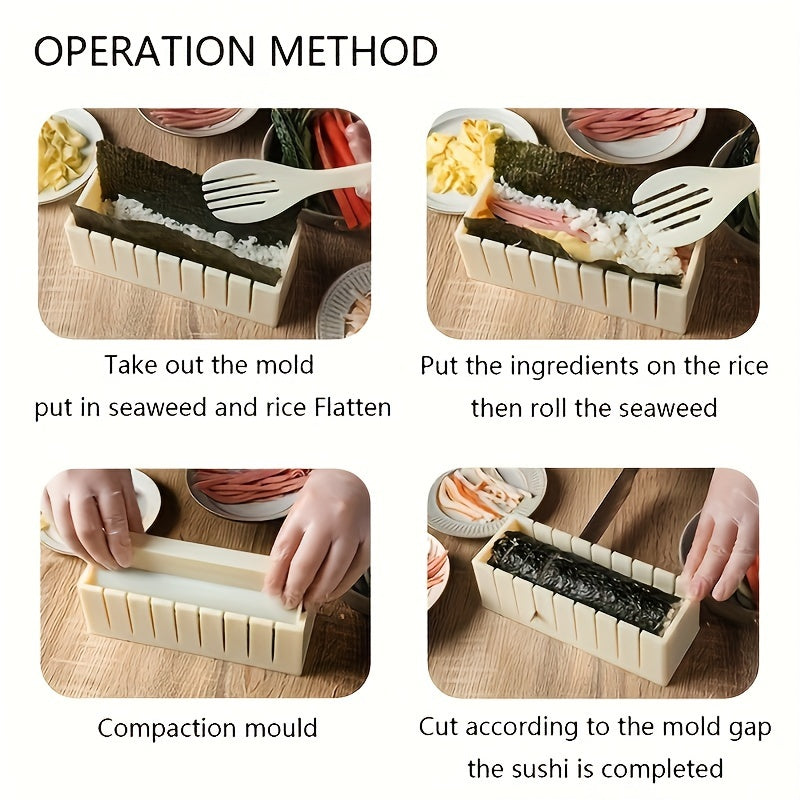 OPERATION METHOD

Take out the mold
put in seaweed and rice Flatten

Put the ingredients on the rice
then roll the seaweed

Compaction mould

Cut according to the mold gap
the sushi is completed