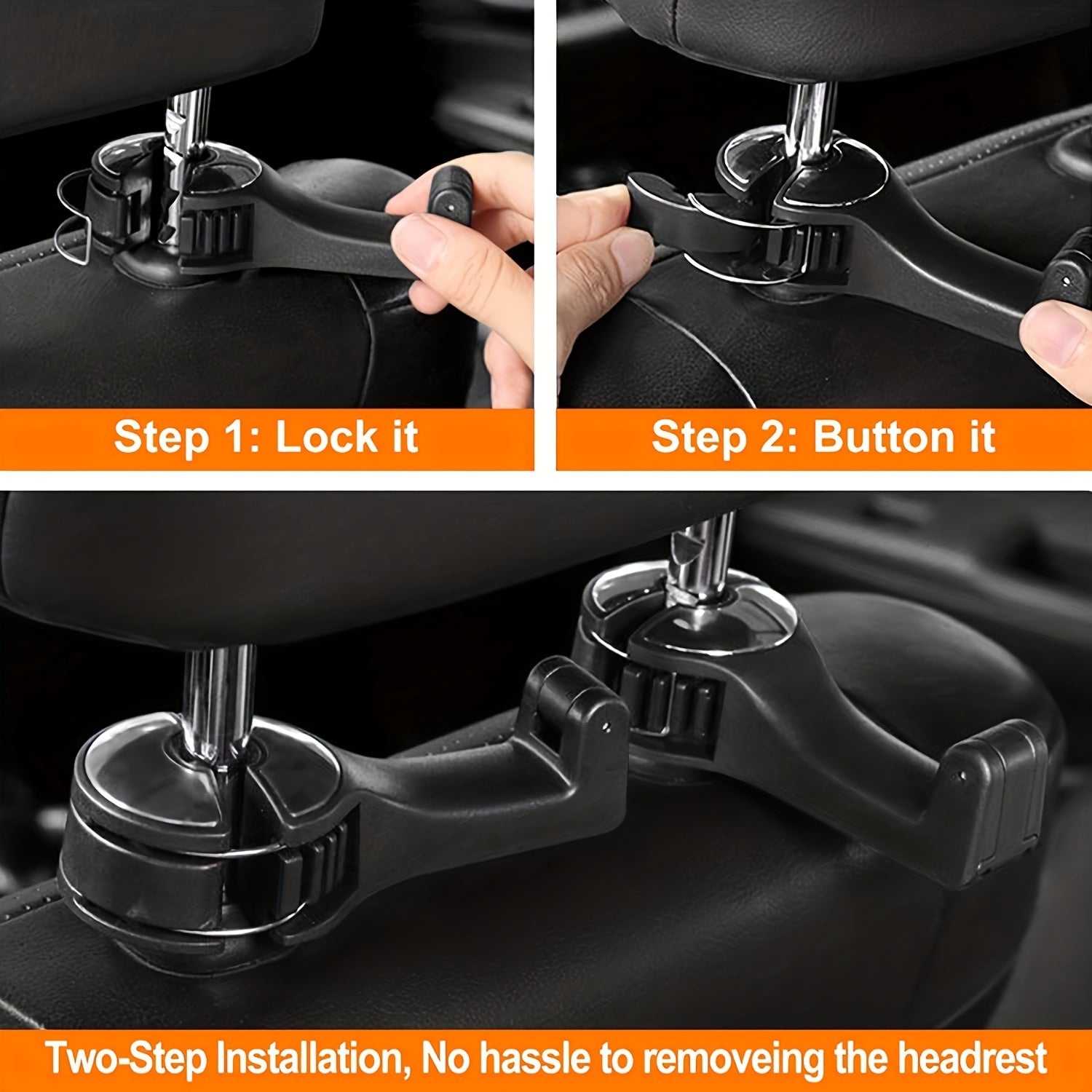 Step 1: Lock it

Step 2: Button it

Two-Step Installation, No hassle to removeing the headrest