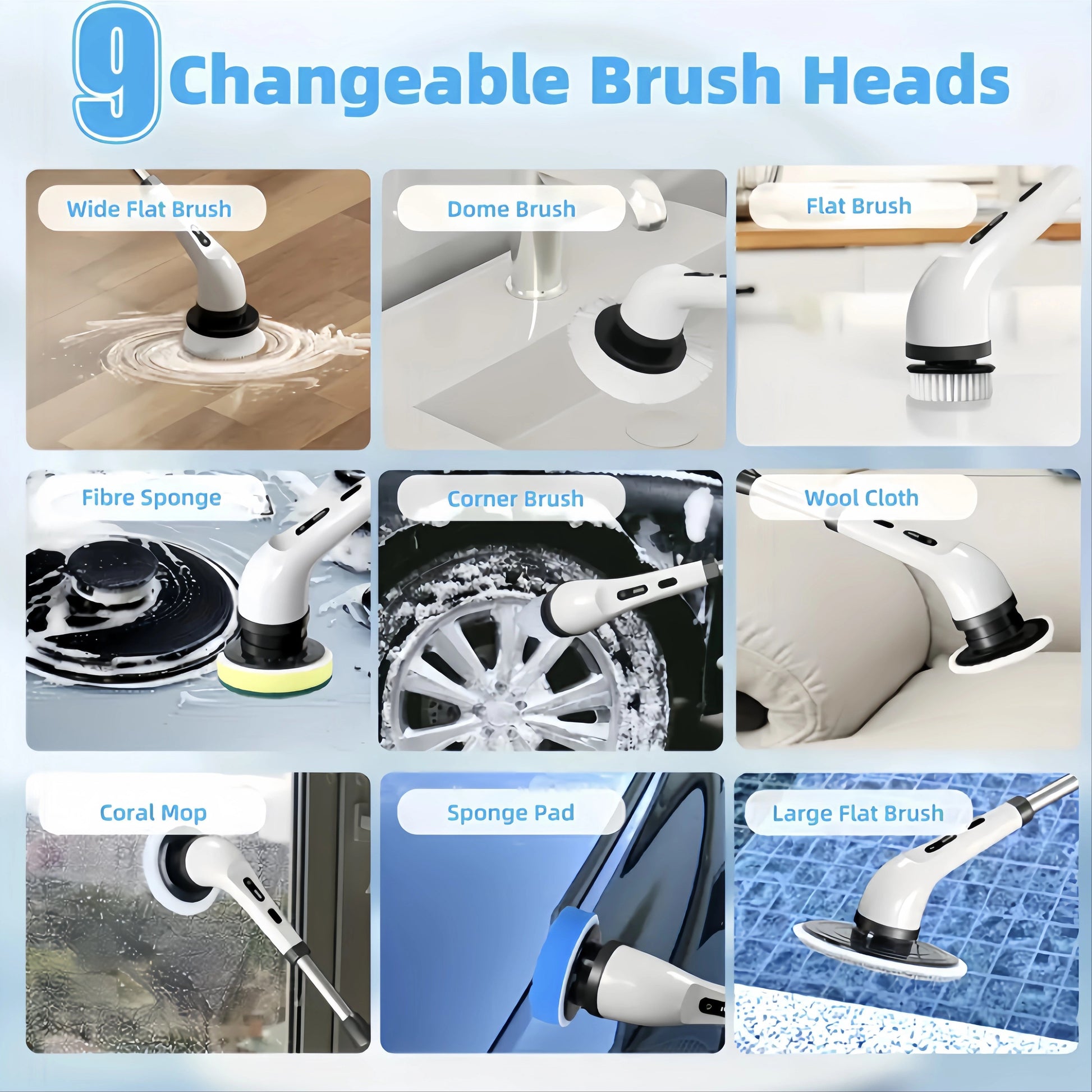 9 Changeable Brush Heads

Wide Flat Brush

Dome Brush

Flat Brush

Fibre Sponge

Corner Brush

Wool Cloth

Coral Mop

Sponge Pad

Large Flat Brush