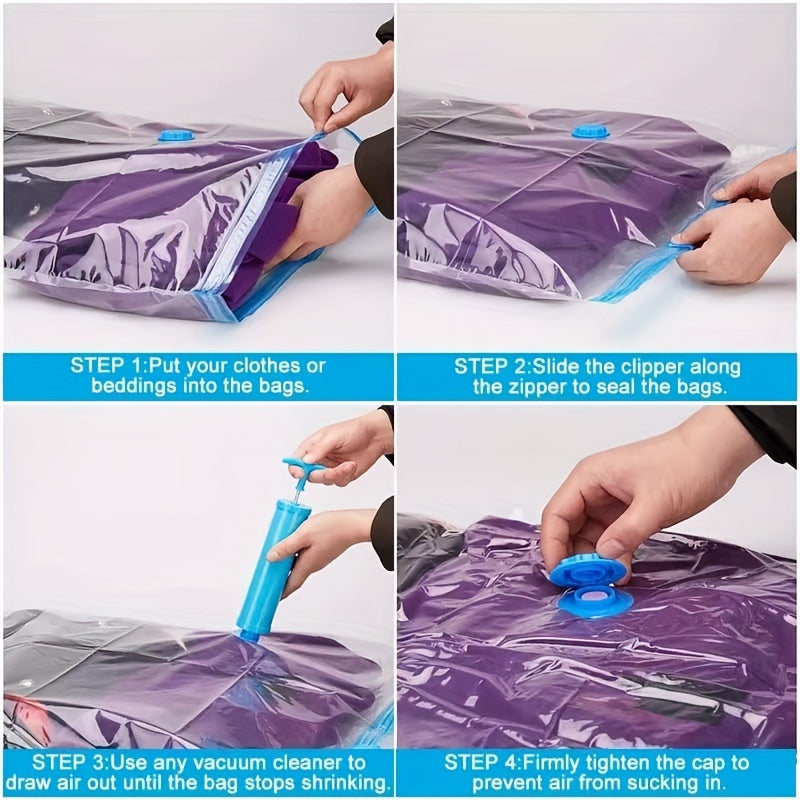 STEP 1:Put your clothes or beddings into the bags.

STEP 2:Slide the clipper along the zipper to seal the bags.

STEP 3:Use any vacuum cleaner to draw air out until the bag stops shrinking.

STEP 4:Firmly tighten the cap to prevent air from sucking in.